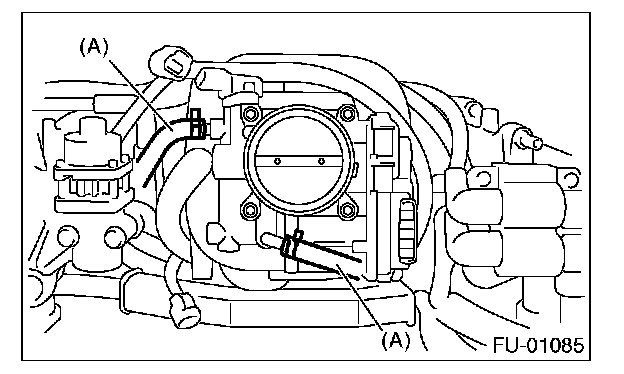 (A)

(A)

FU-01085