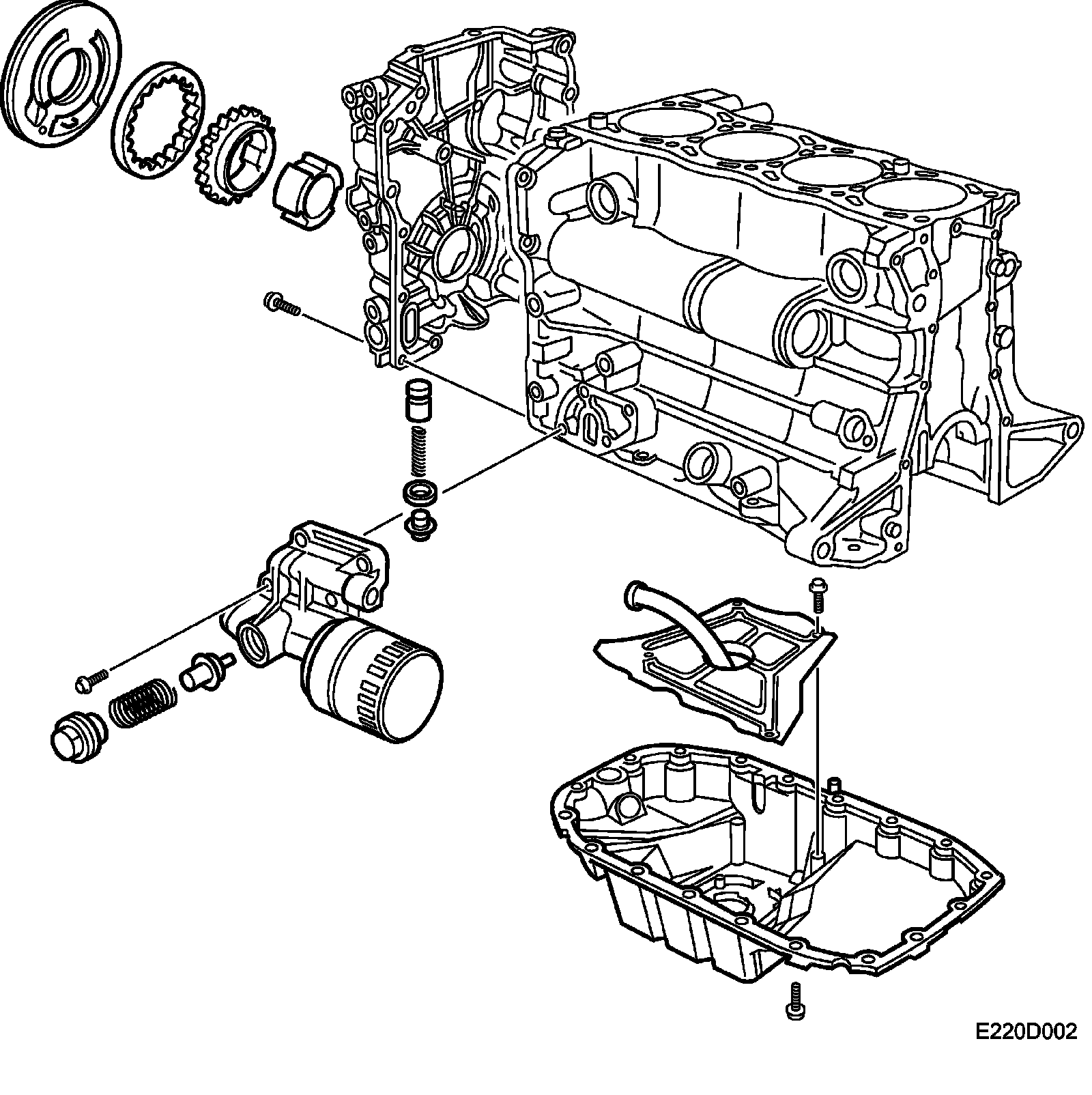 E220D002