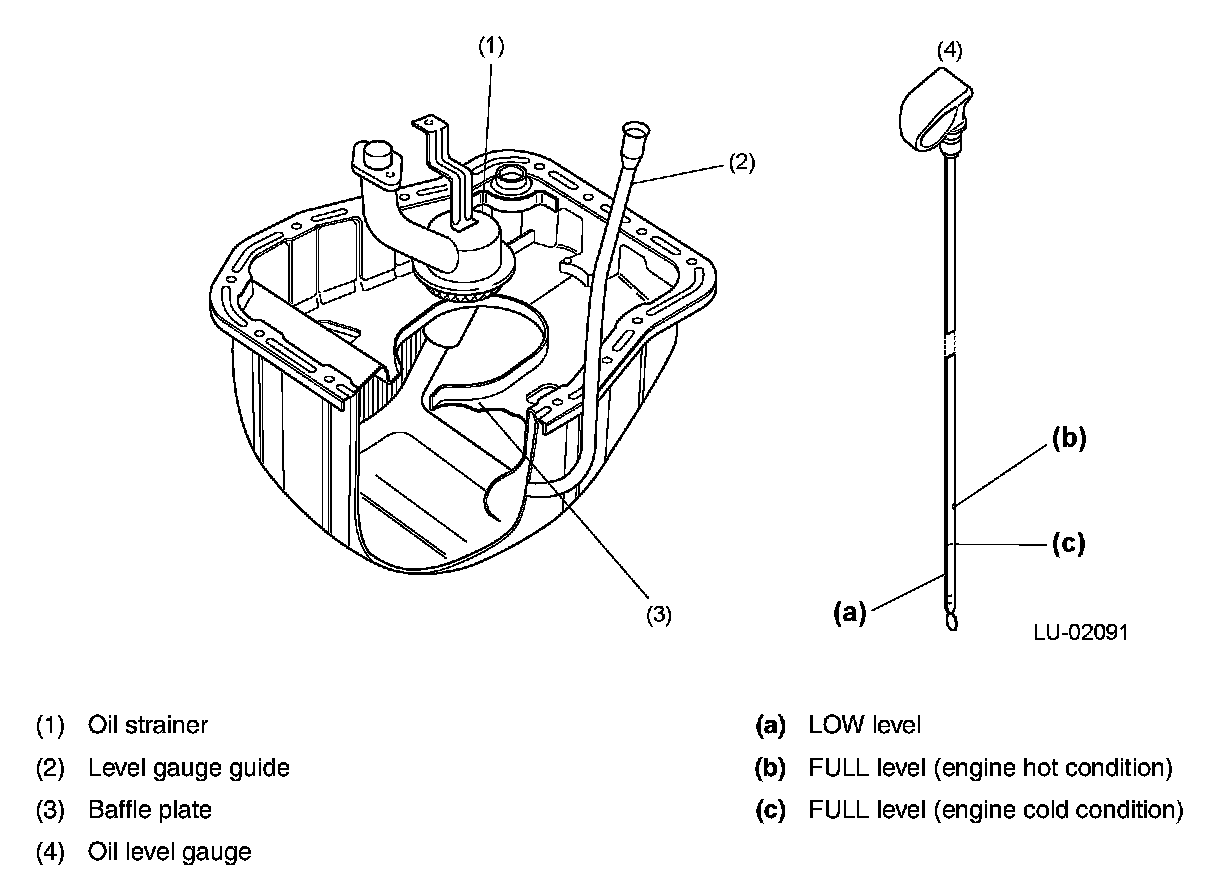 (1)

(2)

(3)

(4)

(b)

(c)

(a)

LU-02091

(1) Oil strainer
(2) Level gauge guide
(3) Baffle plate
(4) Oil level gauge

(a) LOW level
(b) FULL level (engine hot condition)
(c) FULL level (engine cold condition)