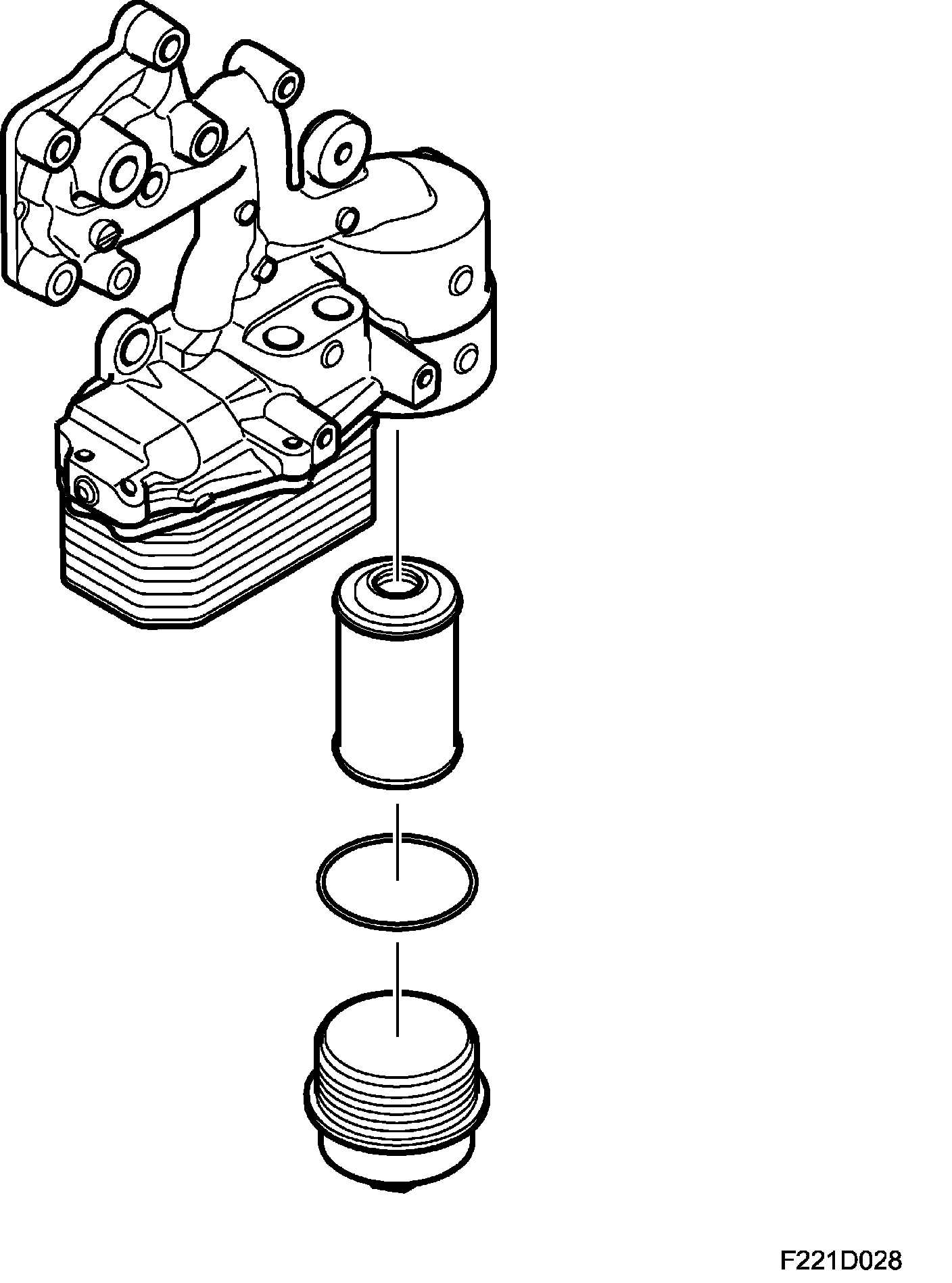 F221D028