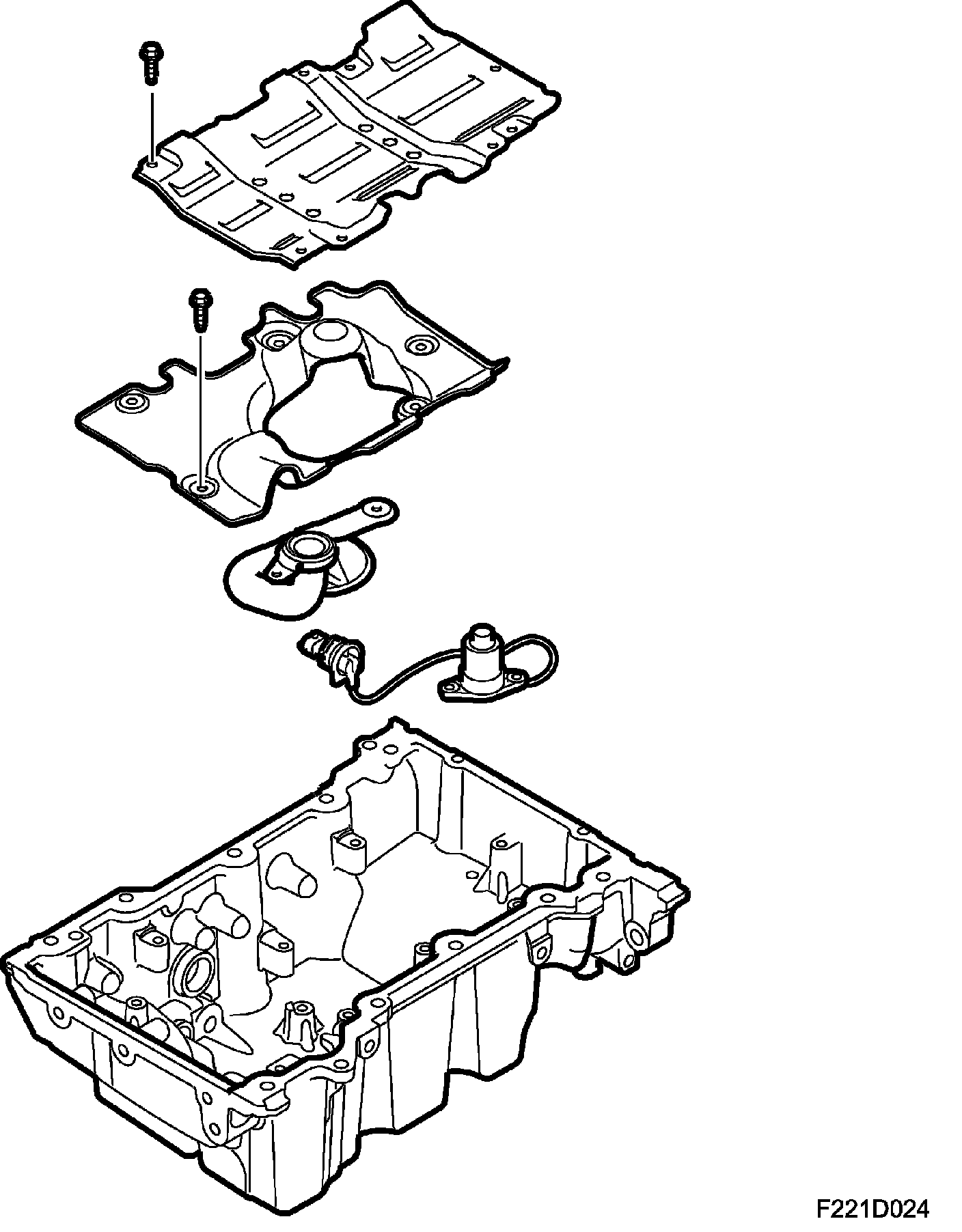 F221D024