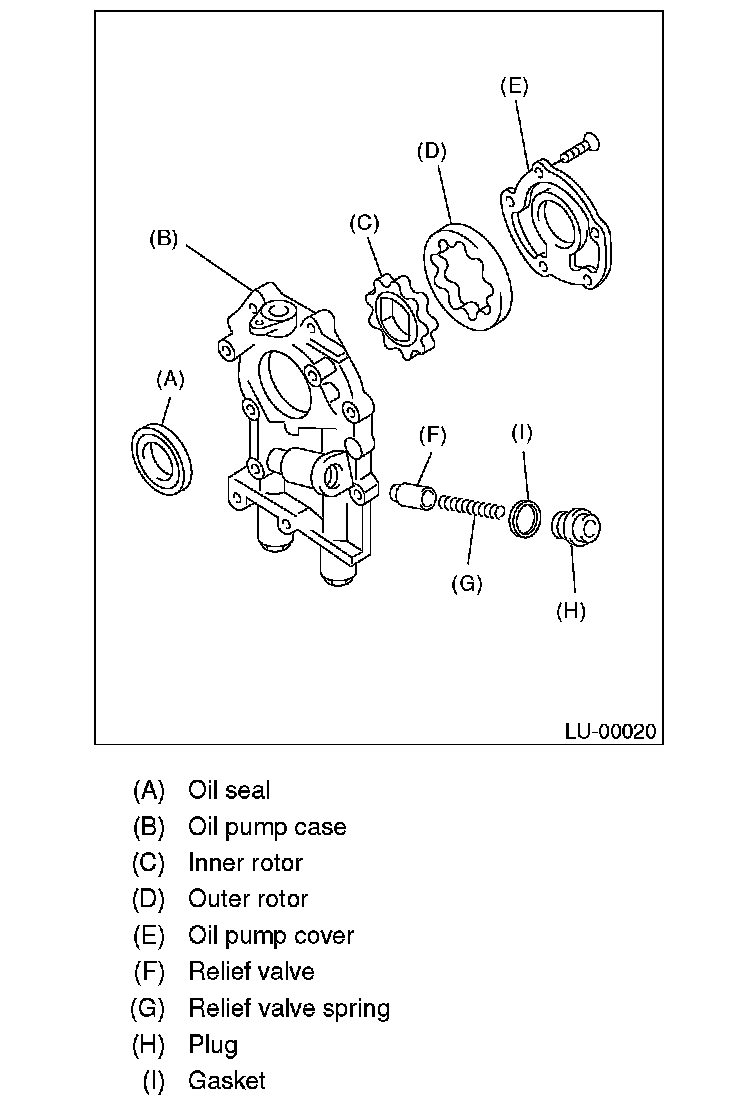 (E)
(D)
(C)
(B)
(A)
(F)
(I)
(G)
(H)
LU-00020

(A) Oil seal
(B) Oil pump case
(C) Inner rotor
(D) Outer rotor
(E) Oil pump cover
(F) Relief valve
(G) Relief valve spring
(H) Plug
(I) Gasket