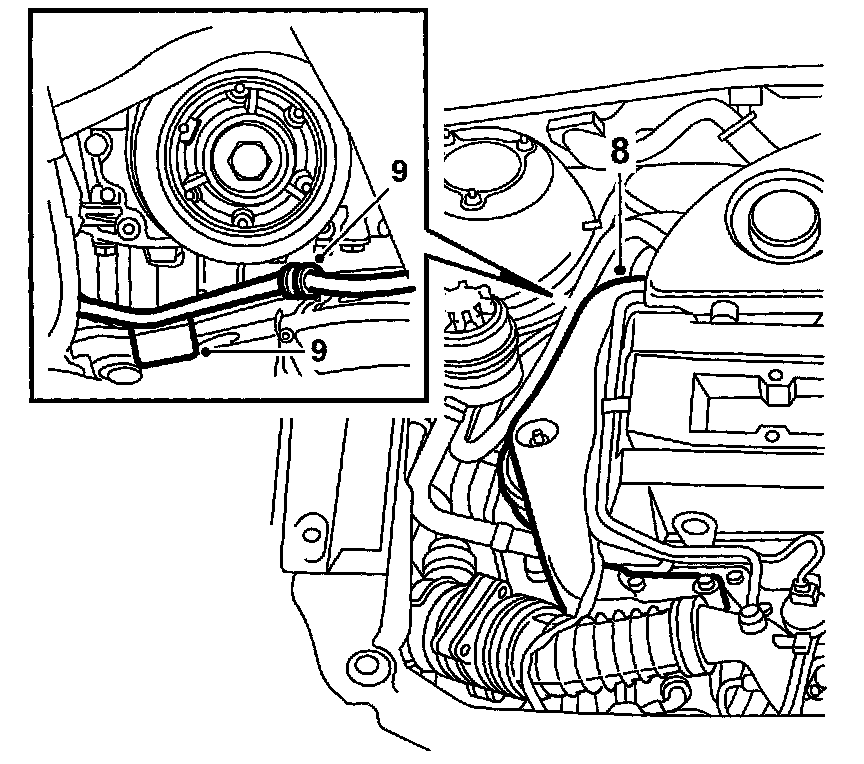 9
9
8