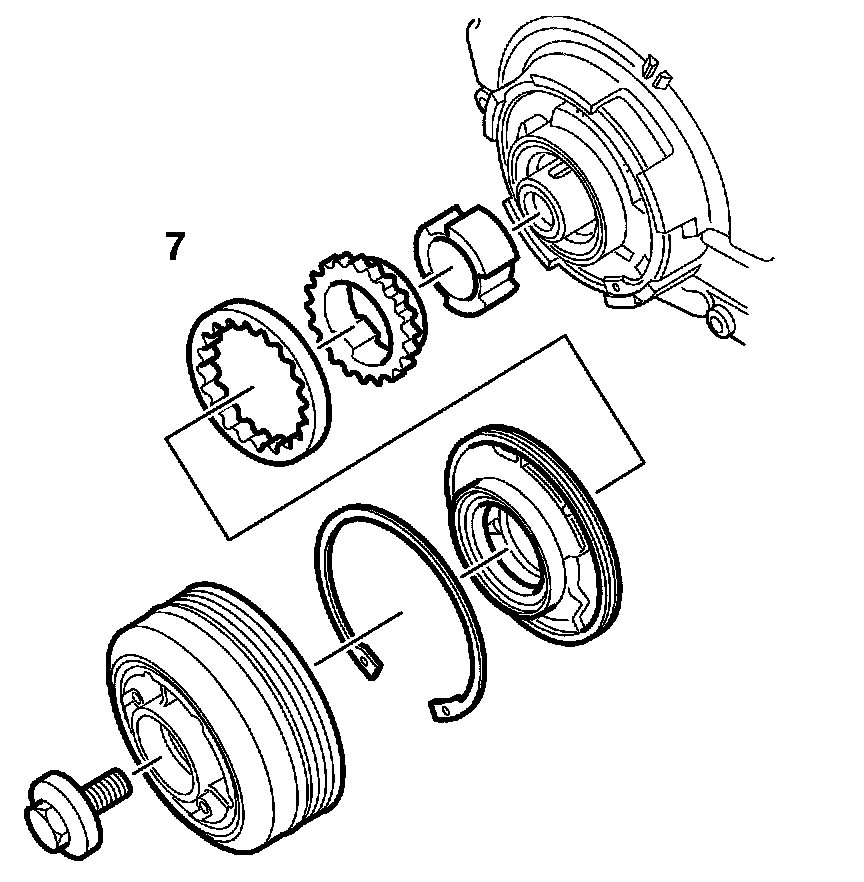 7