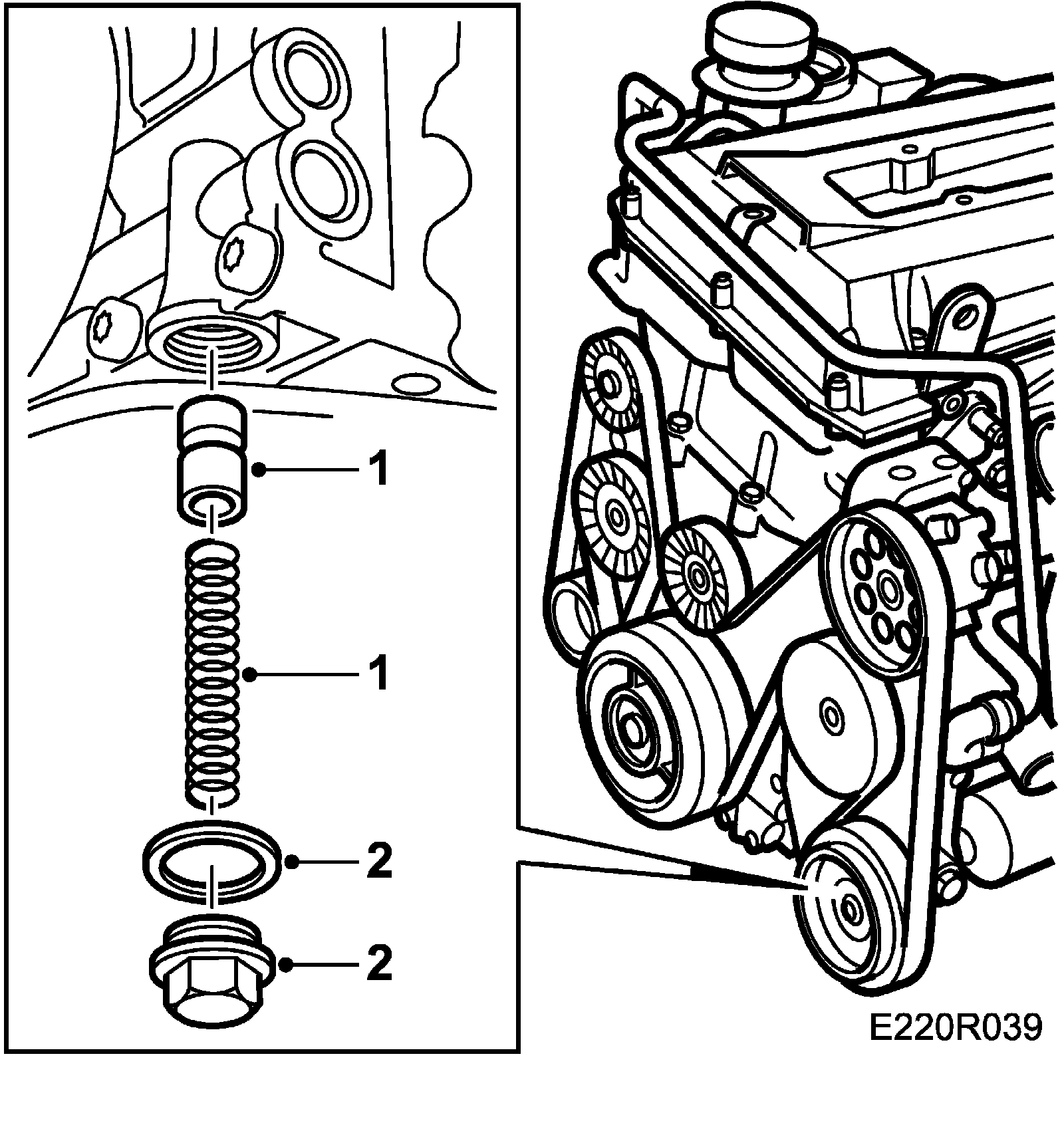 1
1
2
2
E220R039