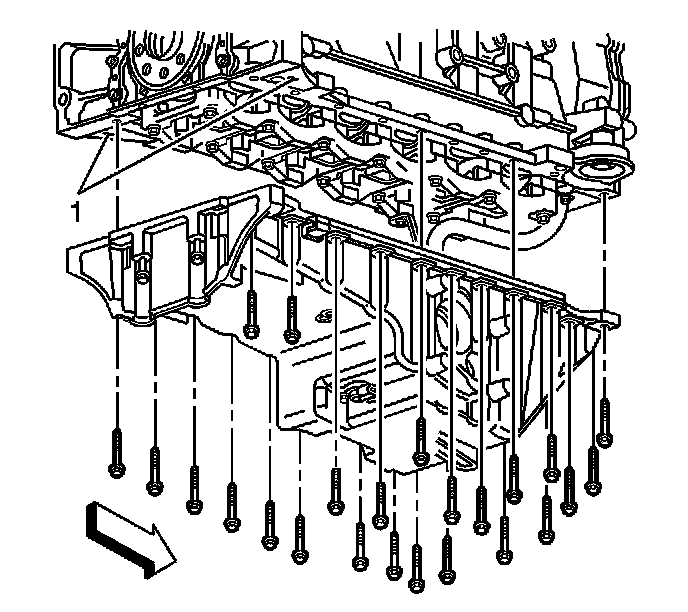 1