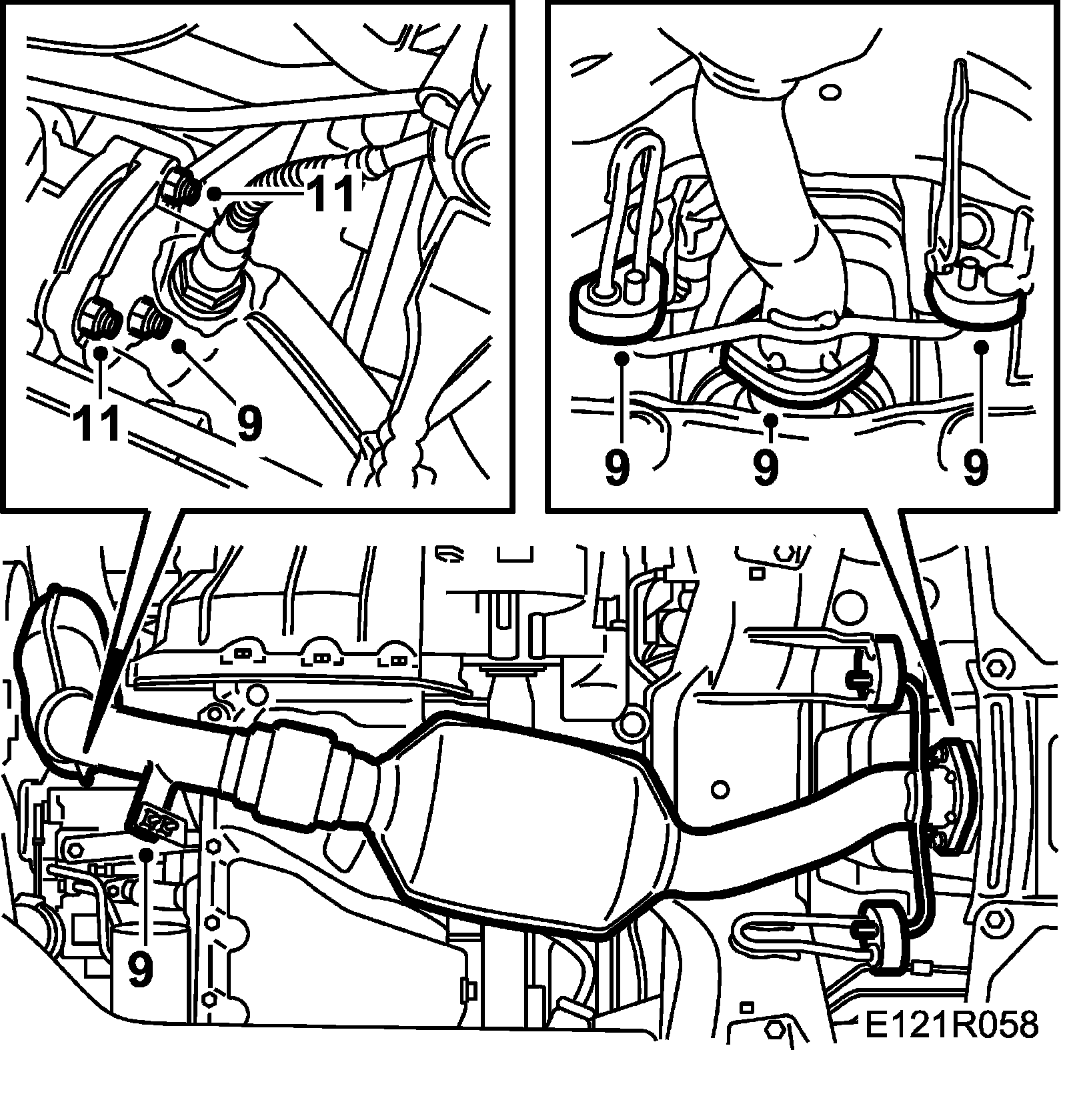 11
11
9
9
9
9
9
E121R058