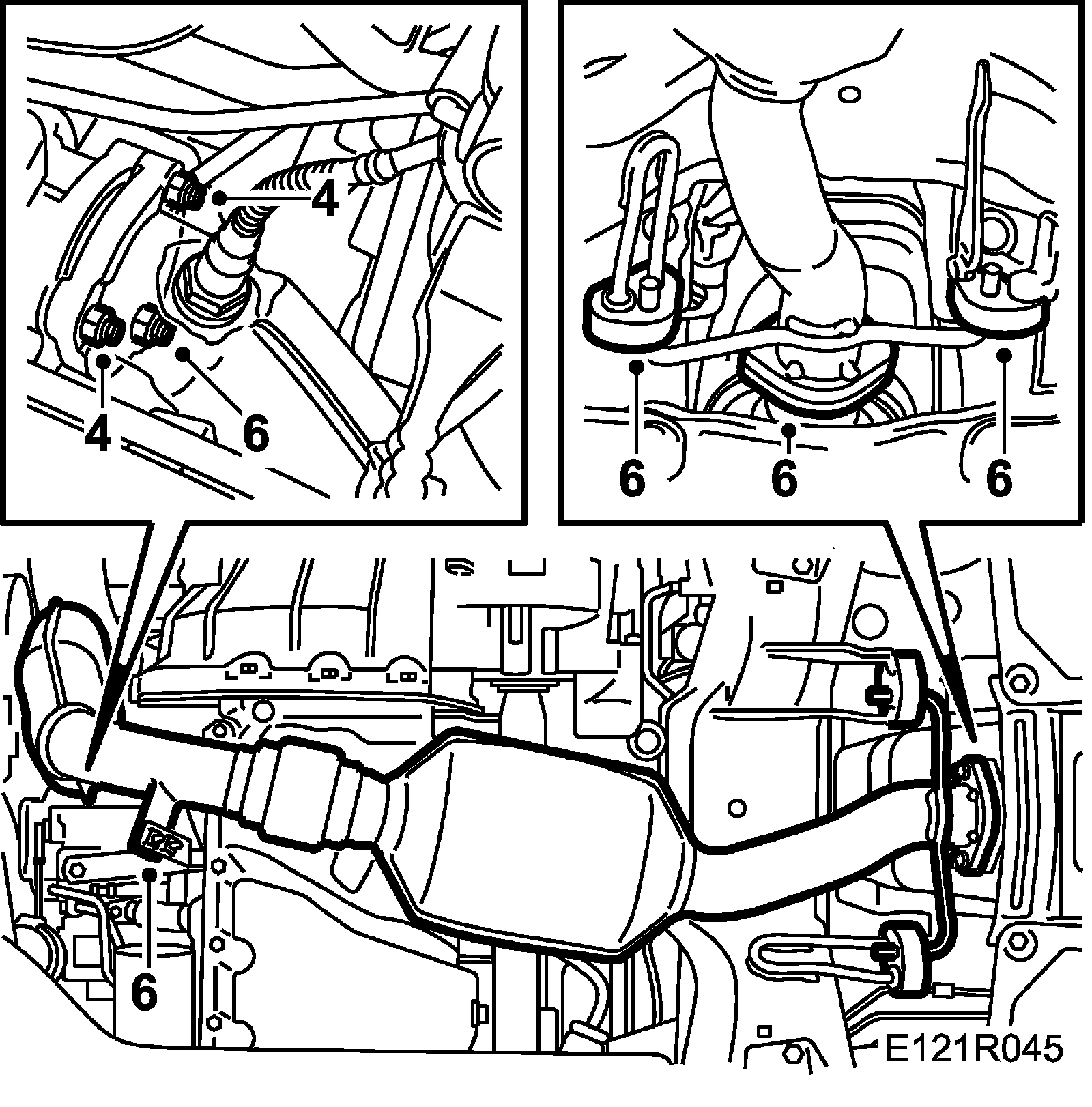 4
4
6
6
6
6
6
E121R045