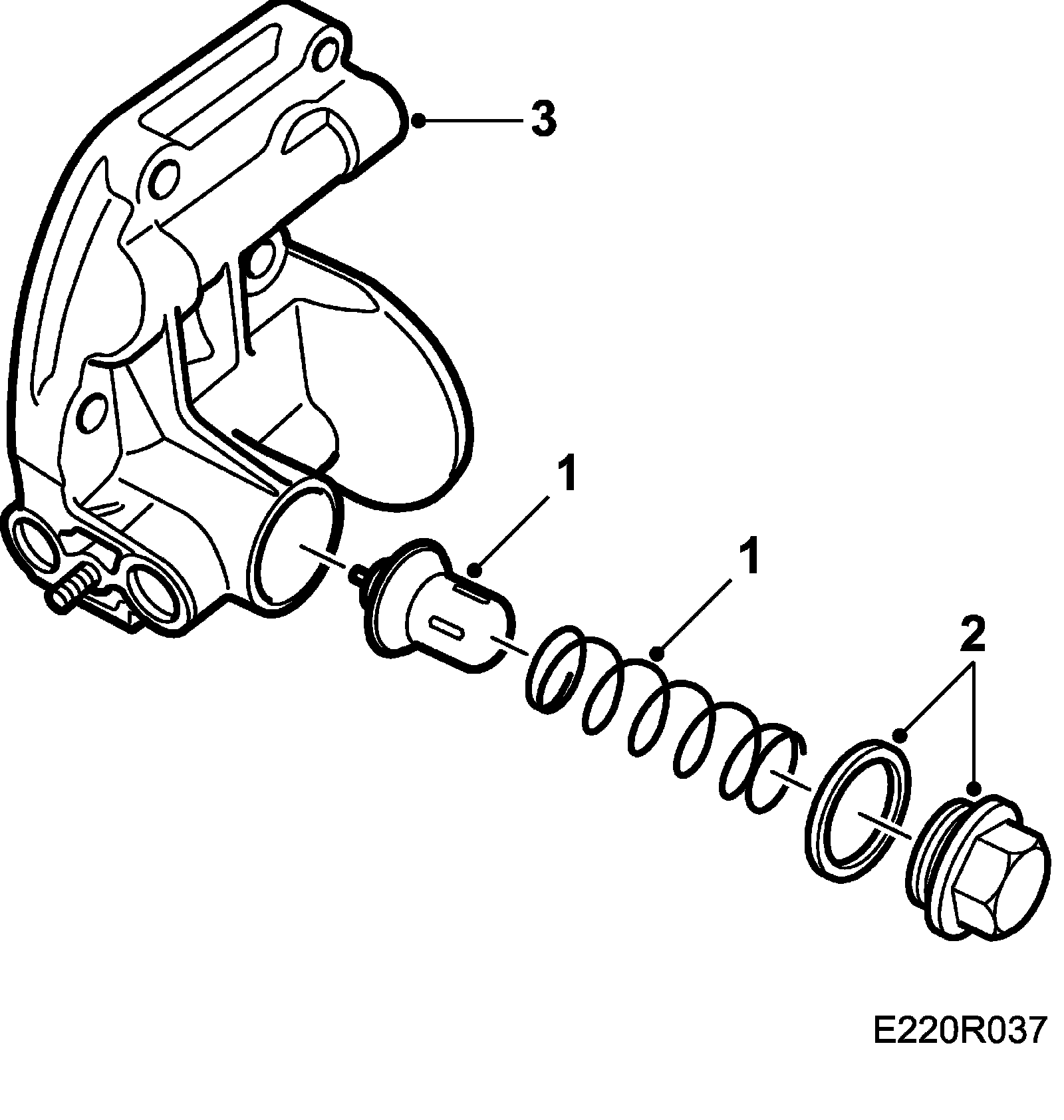 3

1

1

2

E220R037