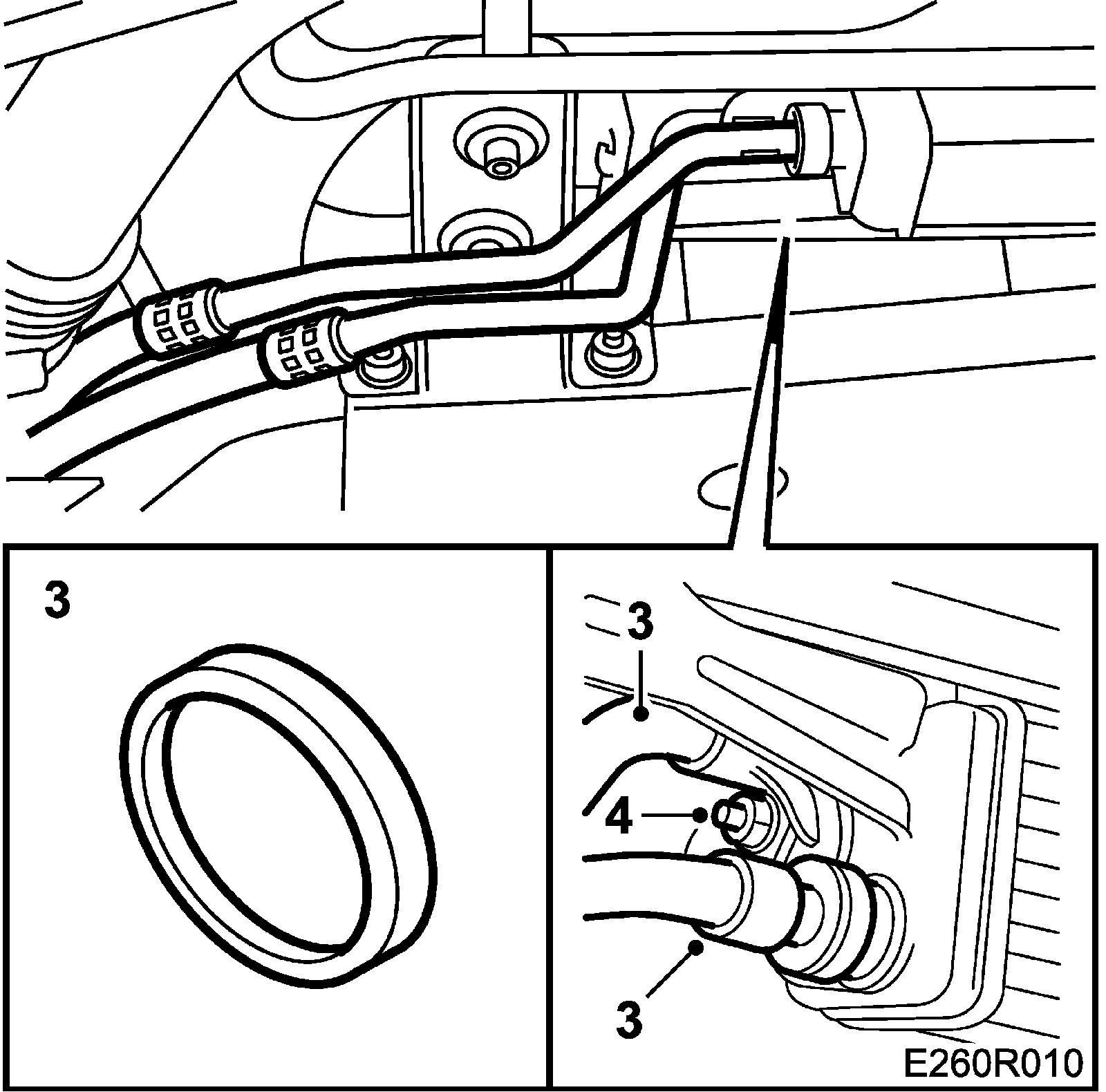 3

3

4

3

E260R010