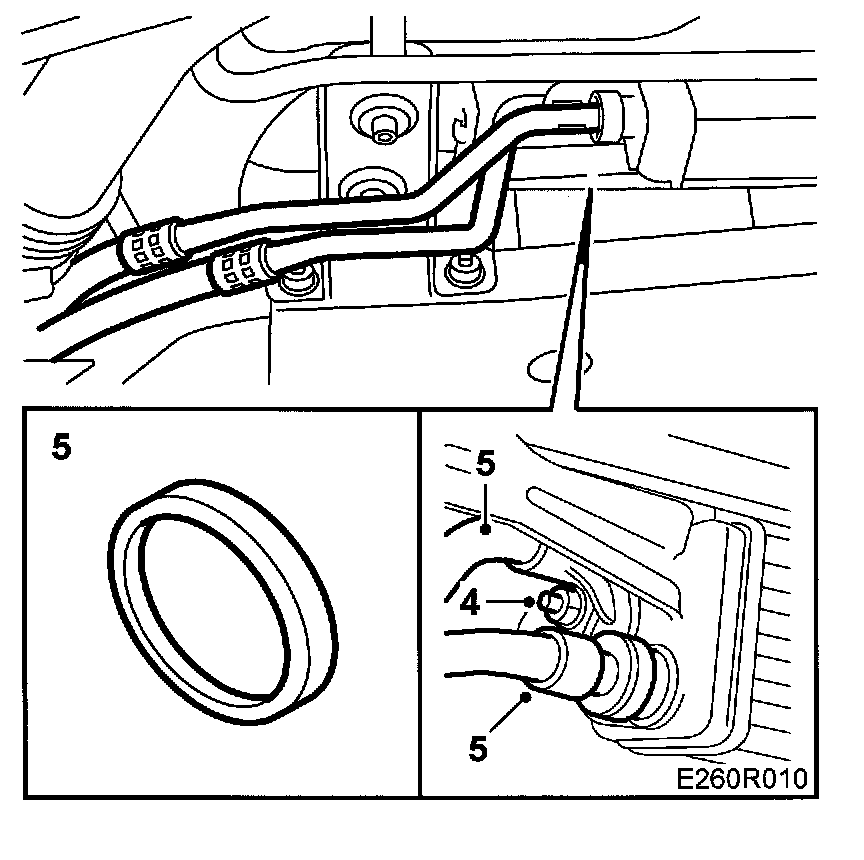 5

5

4

5

E260R010