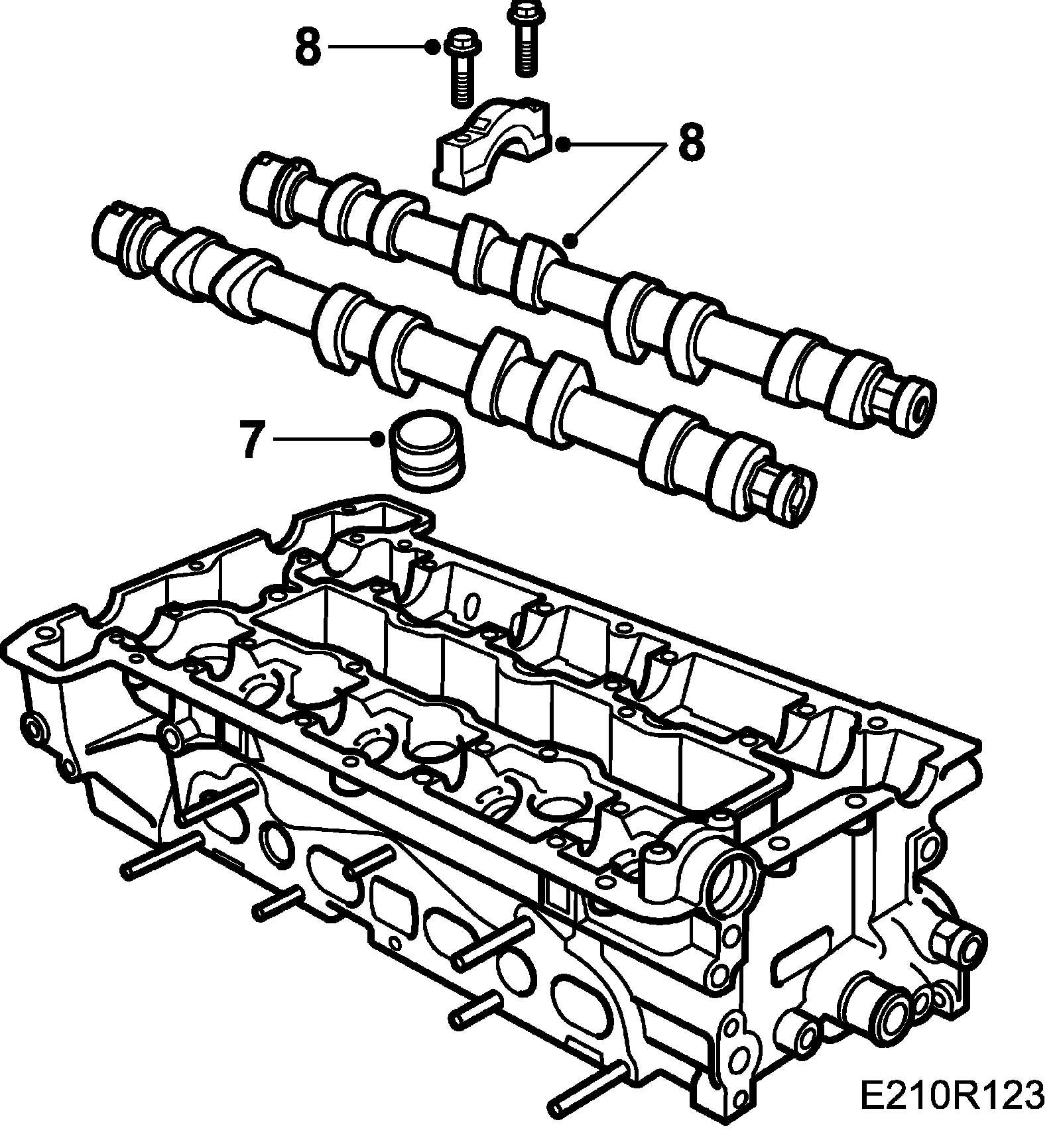 8

8

7

E210R123