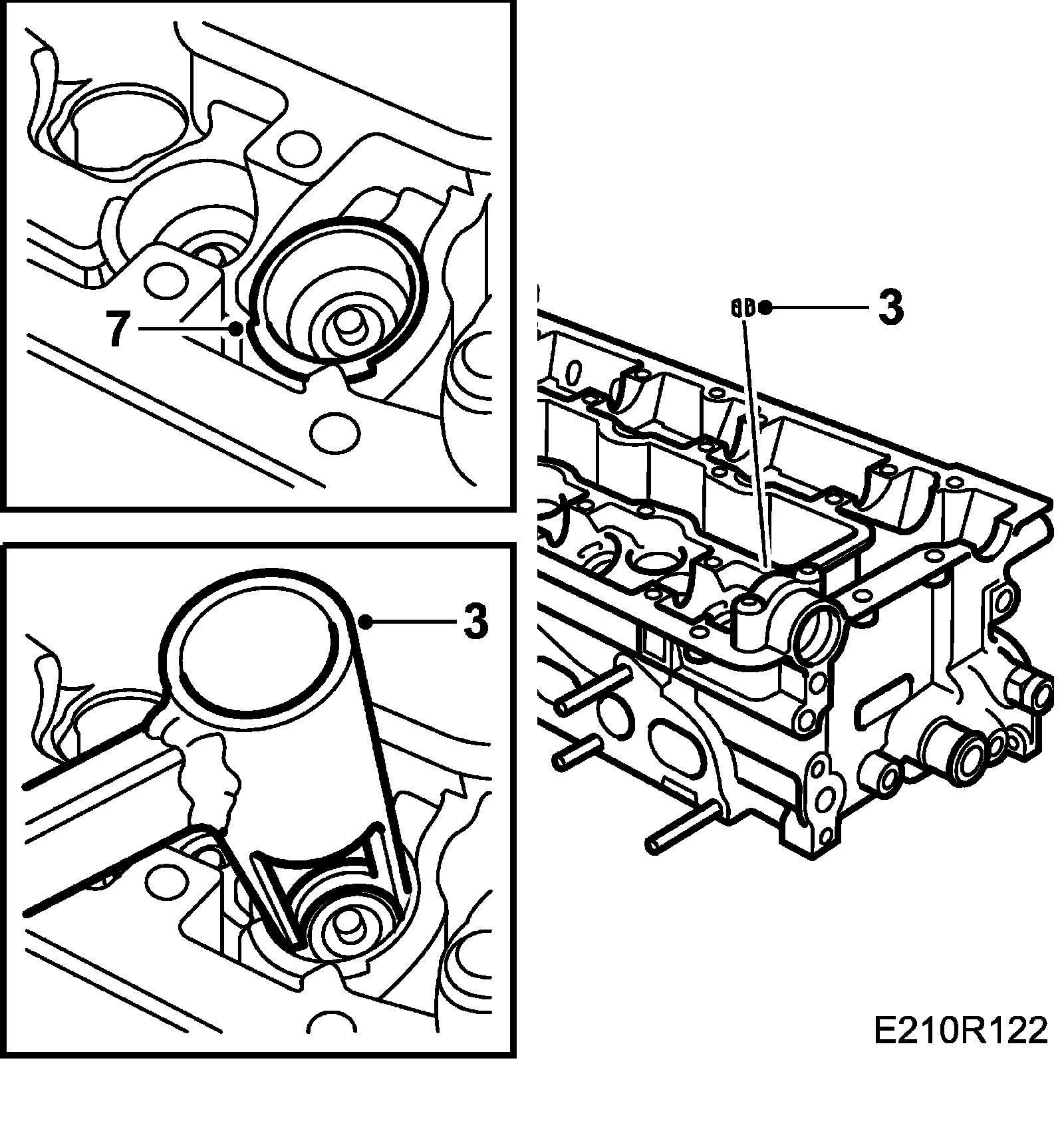 7

3

3

E210R122