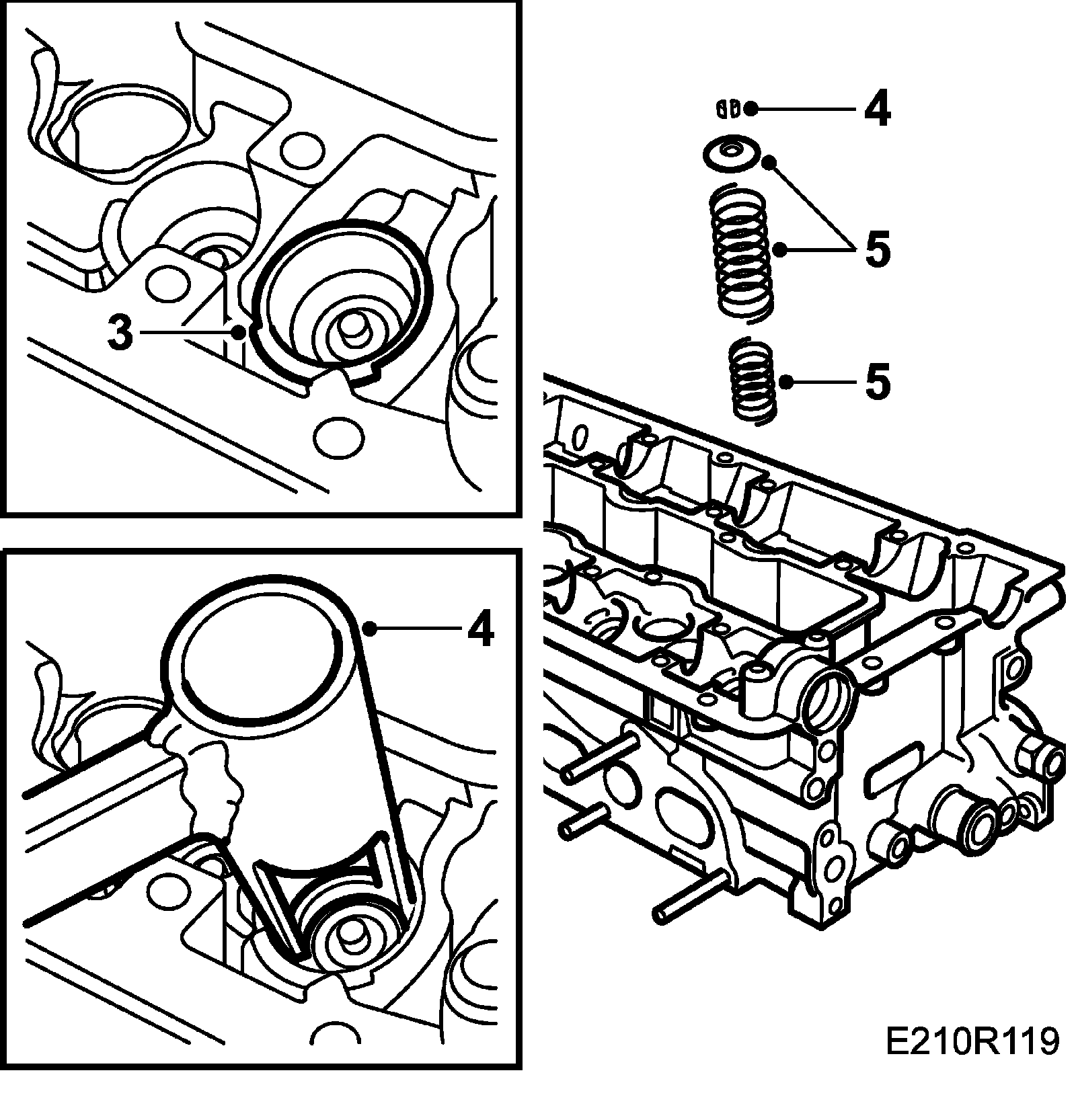 3

4

4

5

5

E210R119