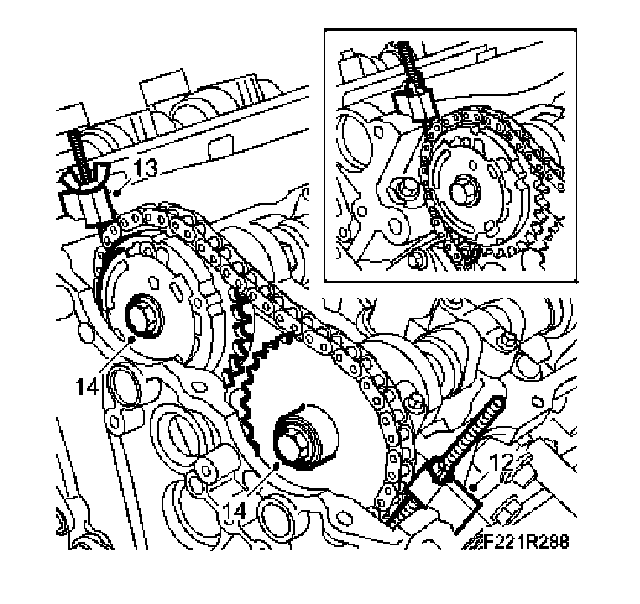 13

14

14

12

F221R288