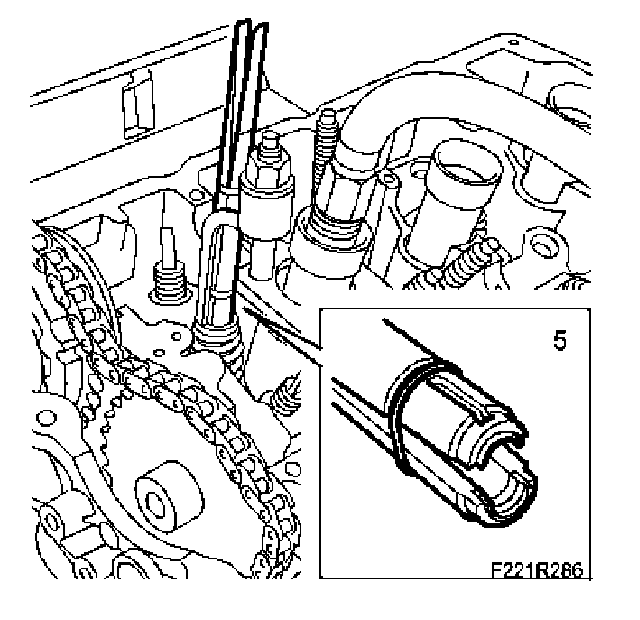 5

F221R286