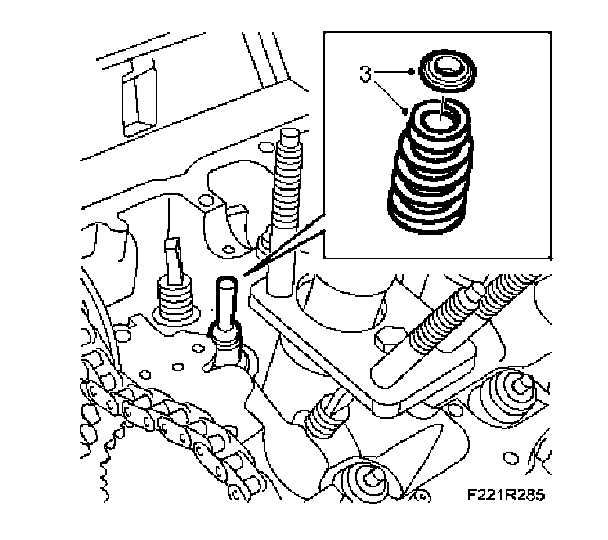 3

F221R285