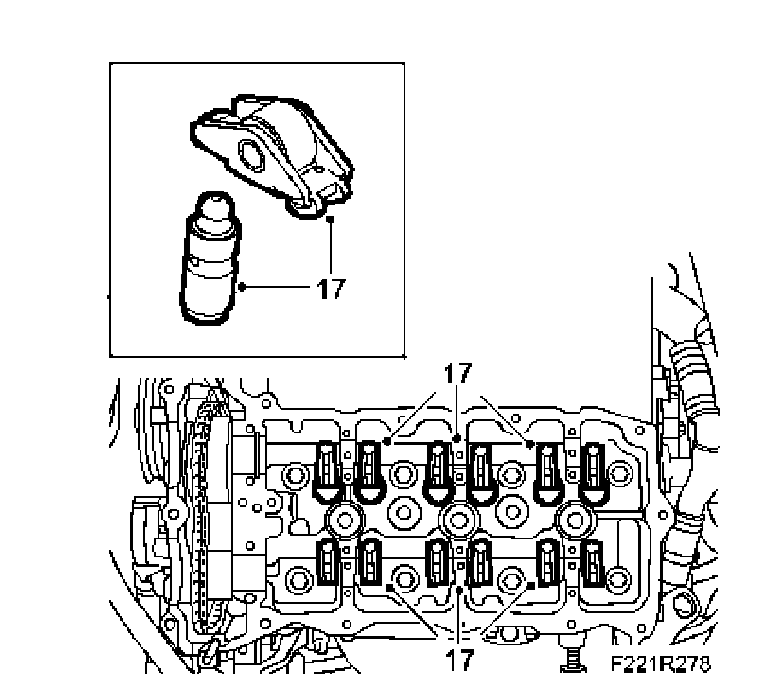 17

17

17

F221R278