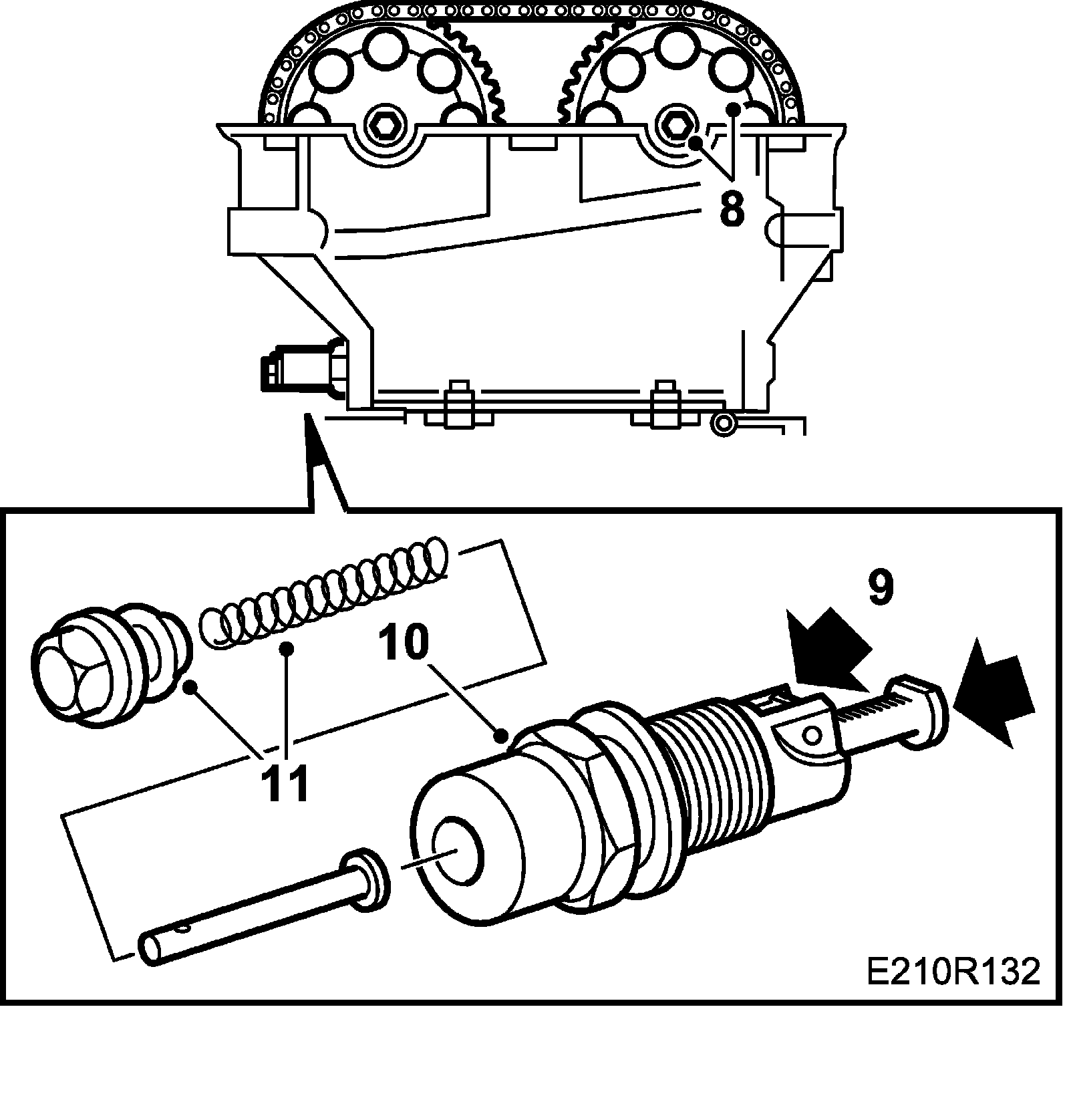 8

9

10

11

E210R132