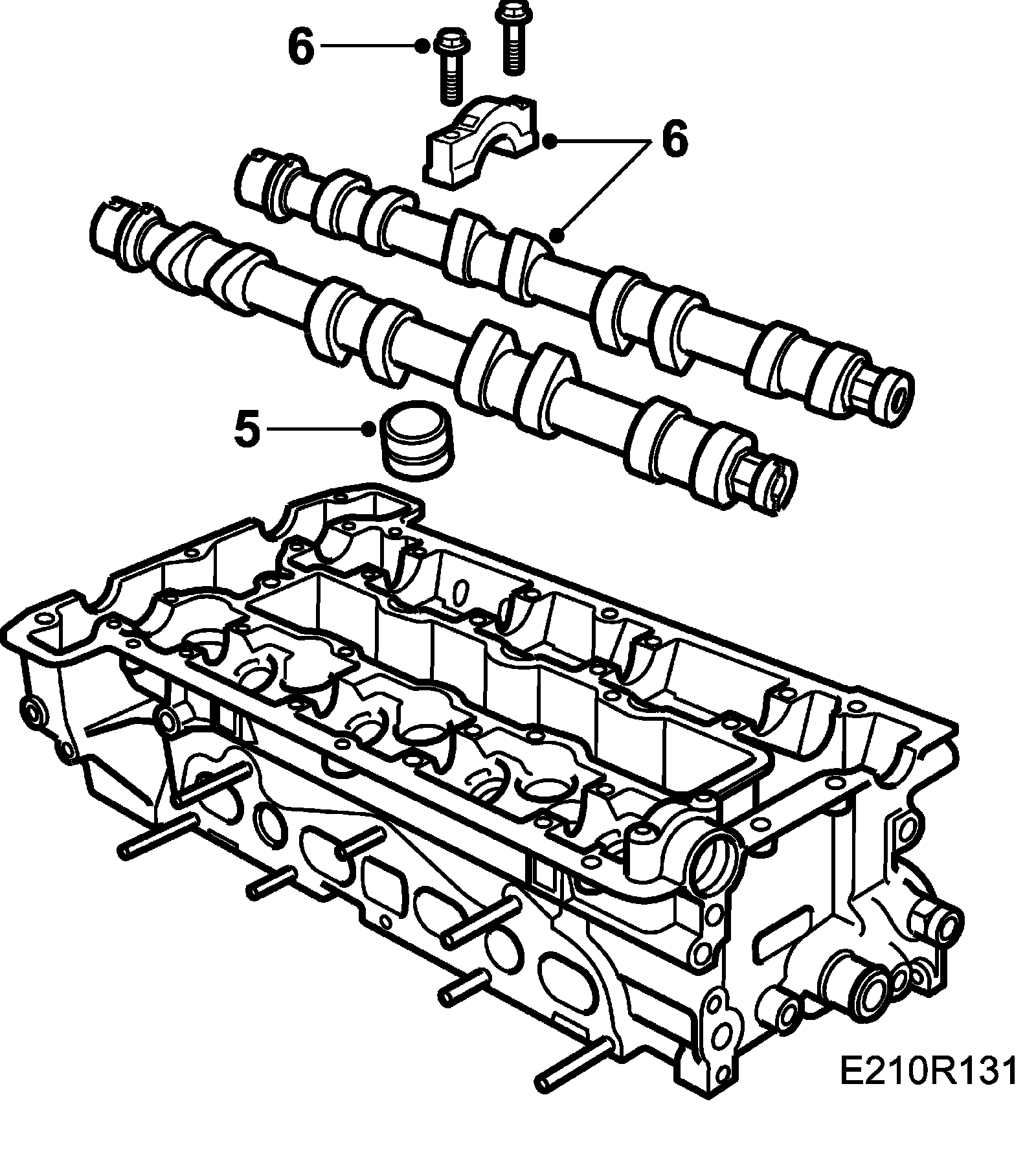 6

6

5

E210R131