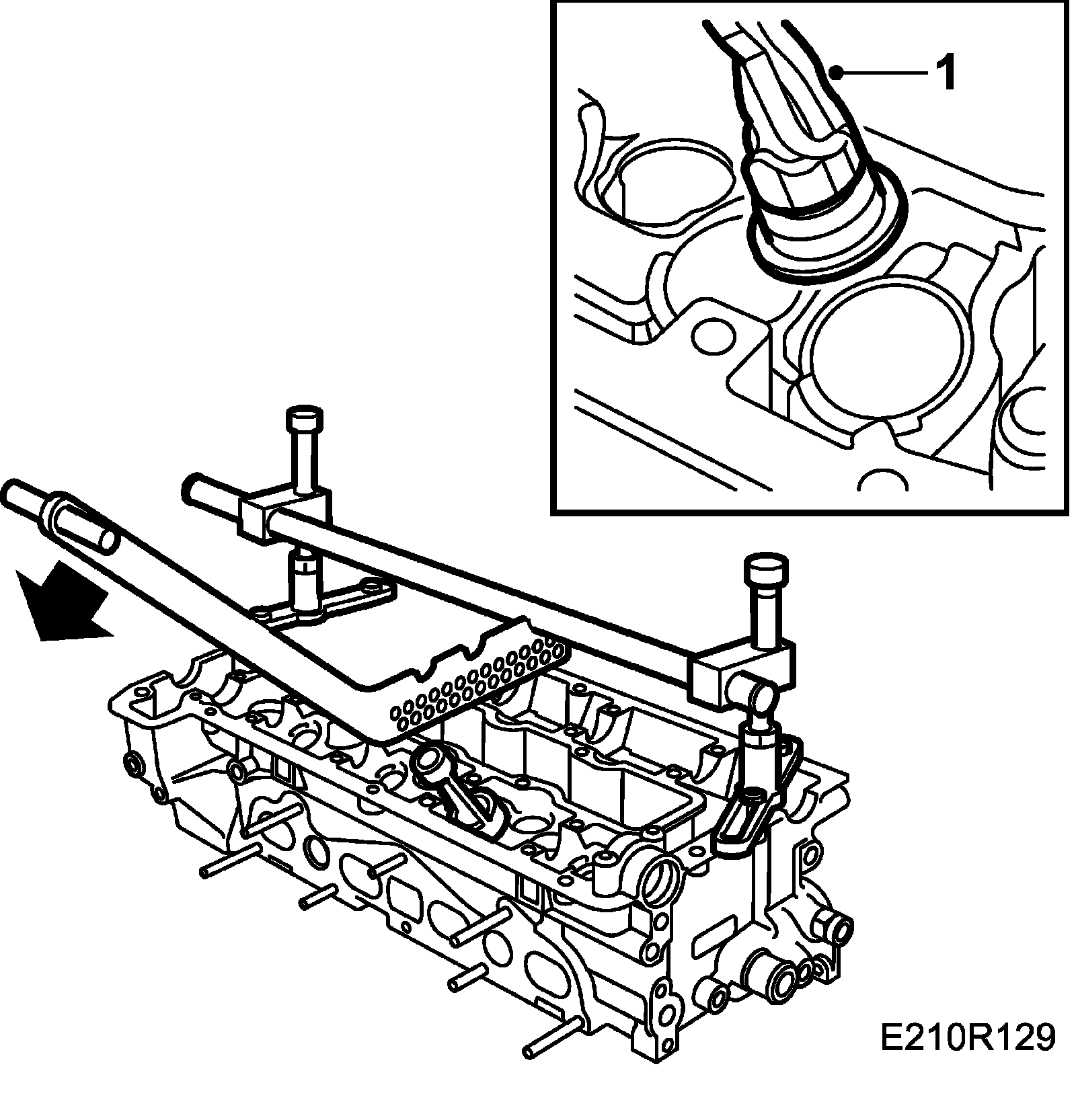 1

E210R129