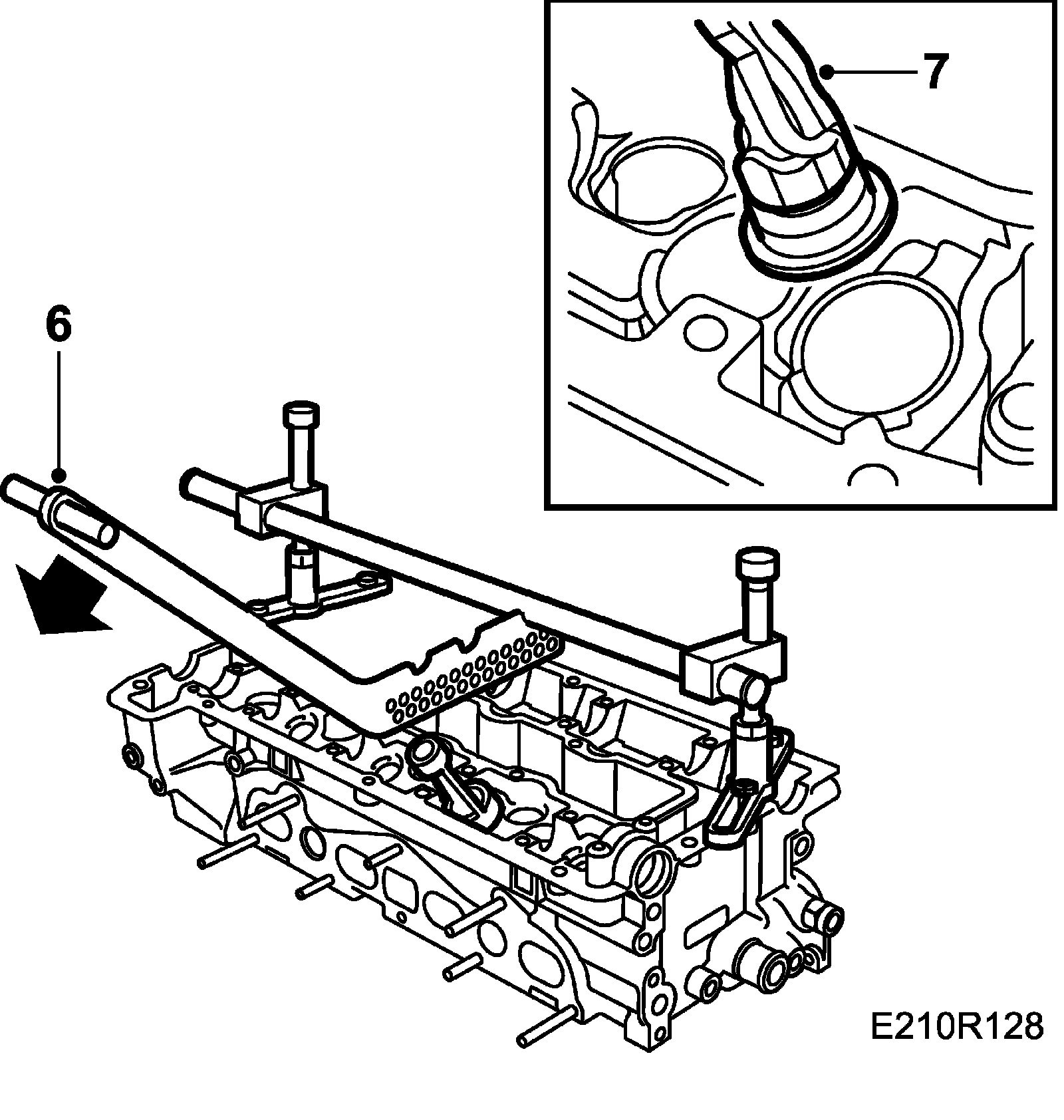 7

6

E210R128