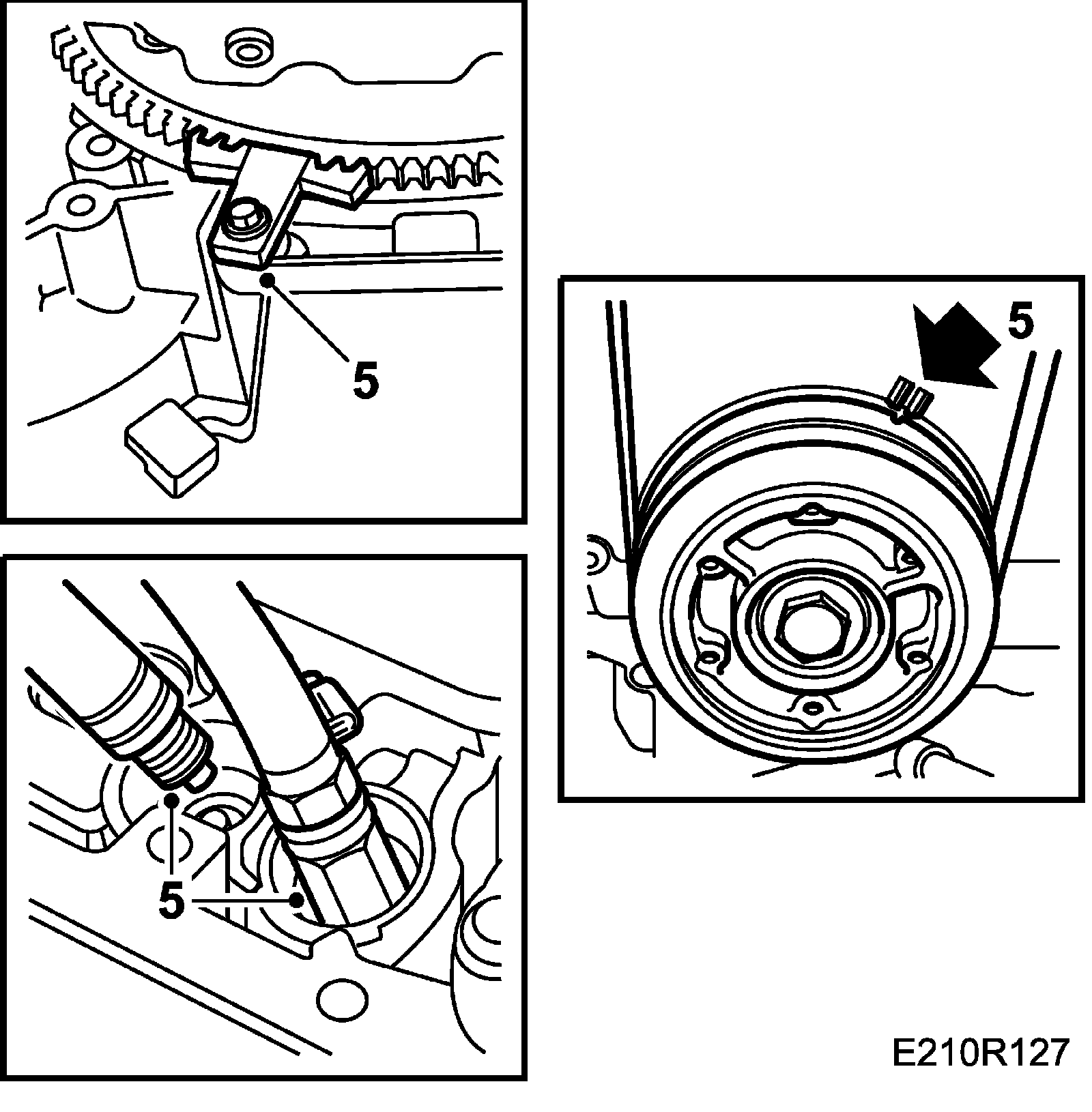 5

5

5

E210R127