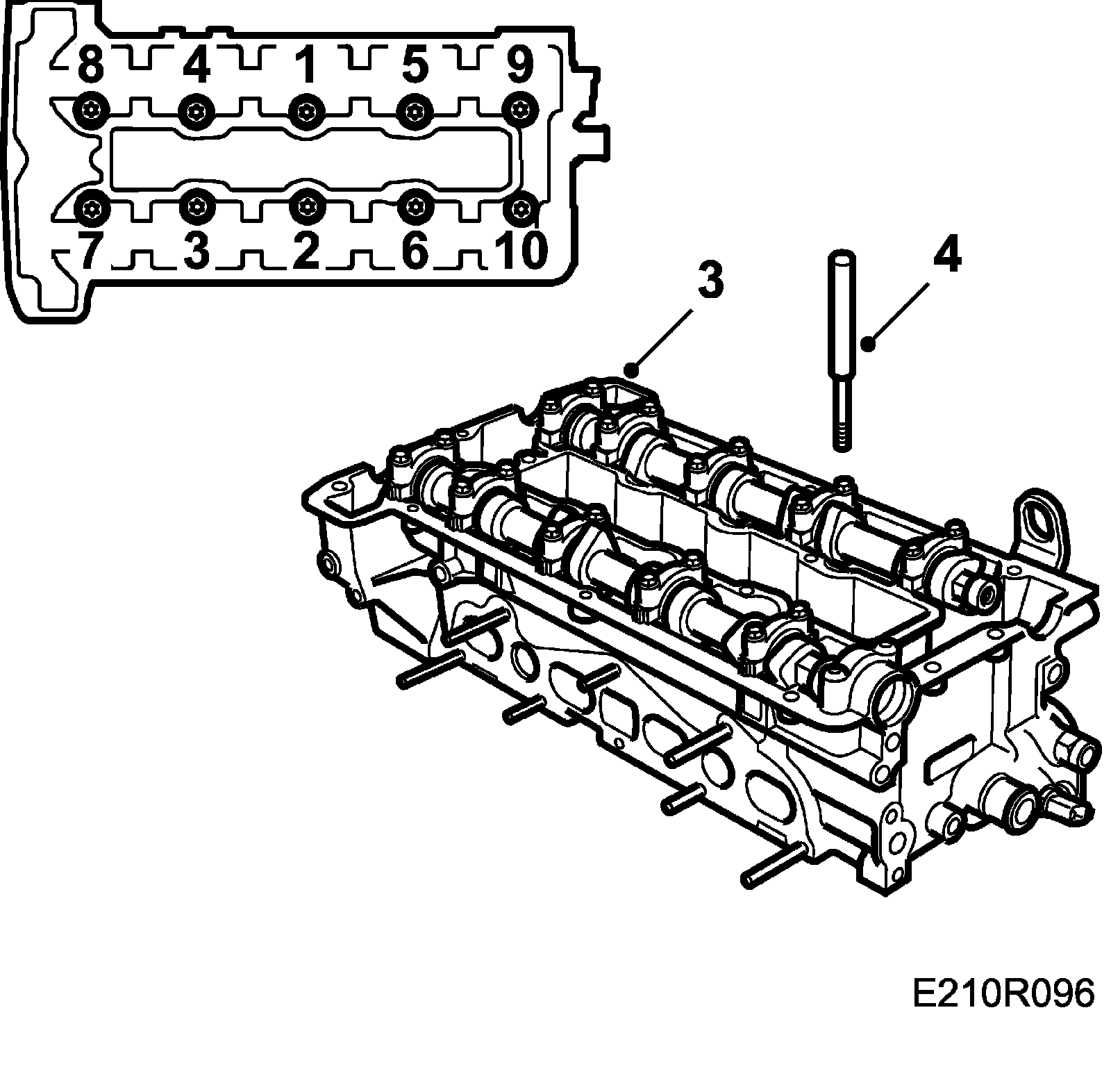 8 4 1 5 9
7 3 2 6 10
3
4
E210R096