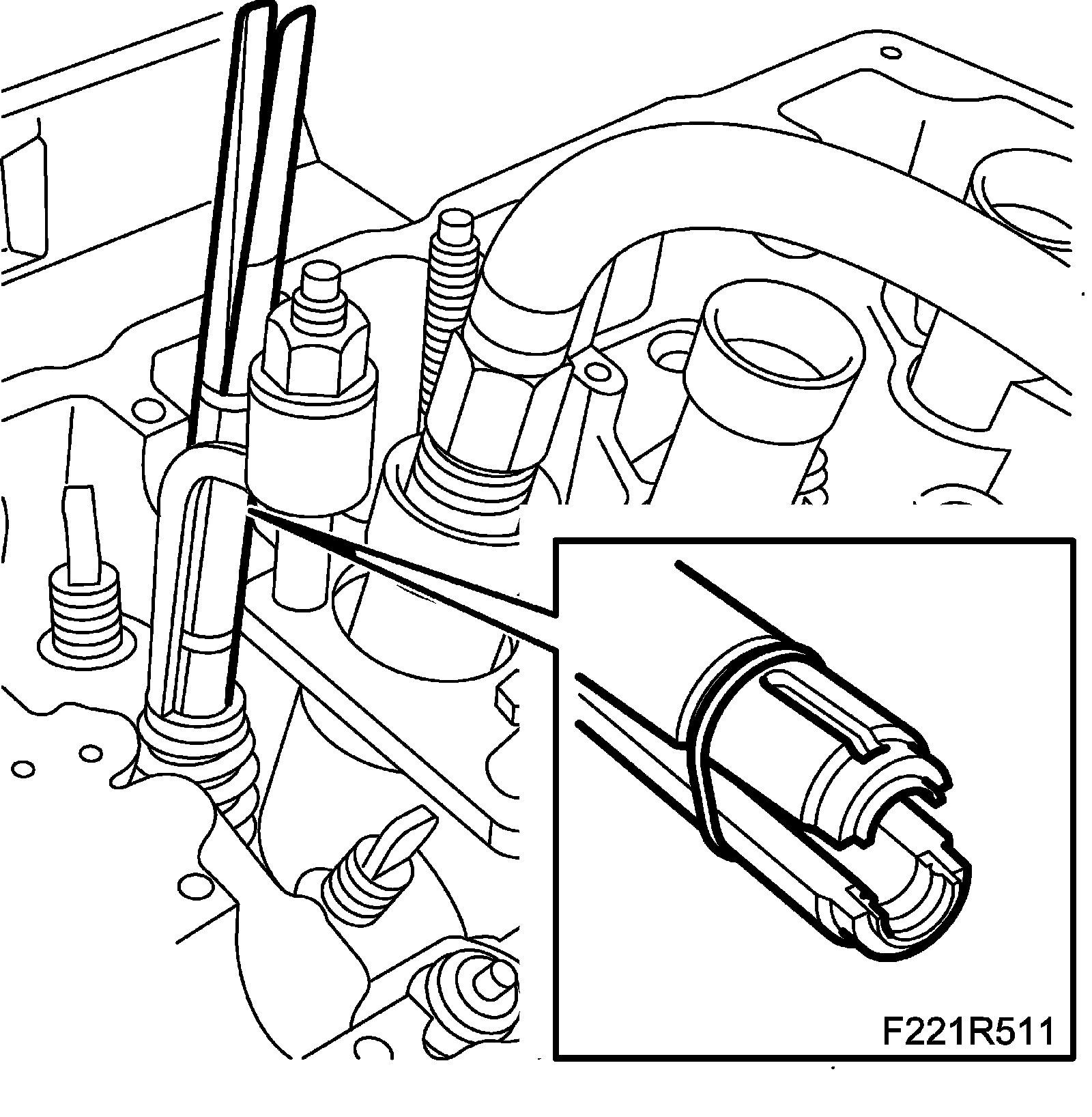 F221R511