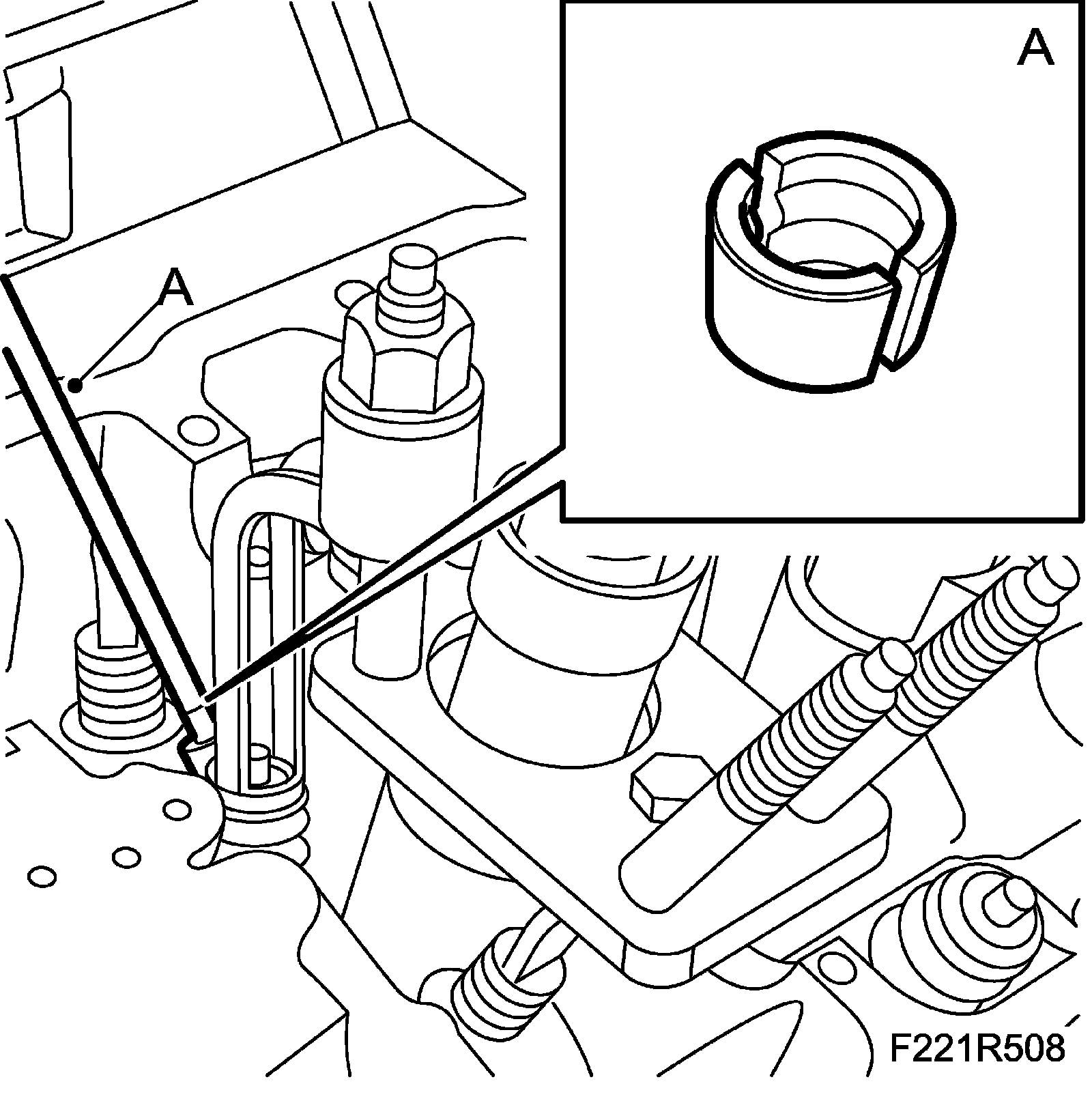 A

A

F221R508