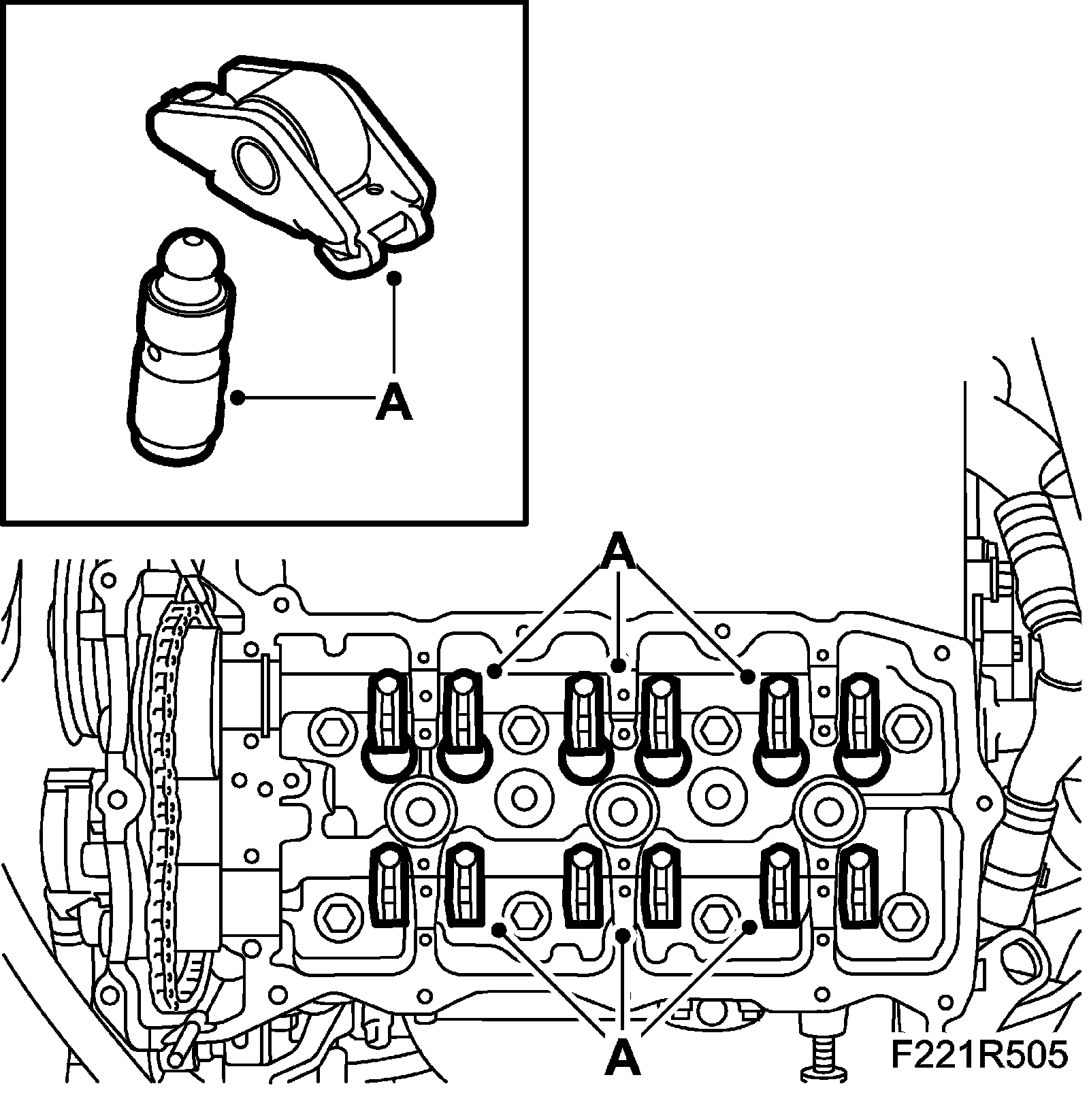 A

A

A

F221R505