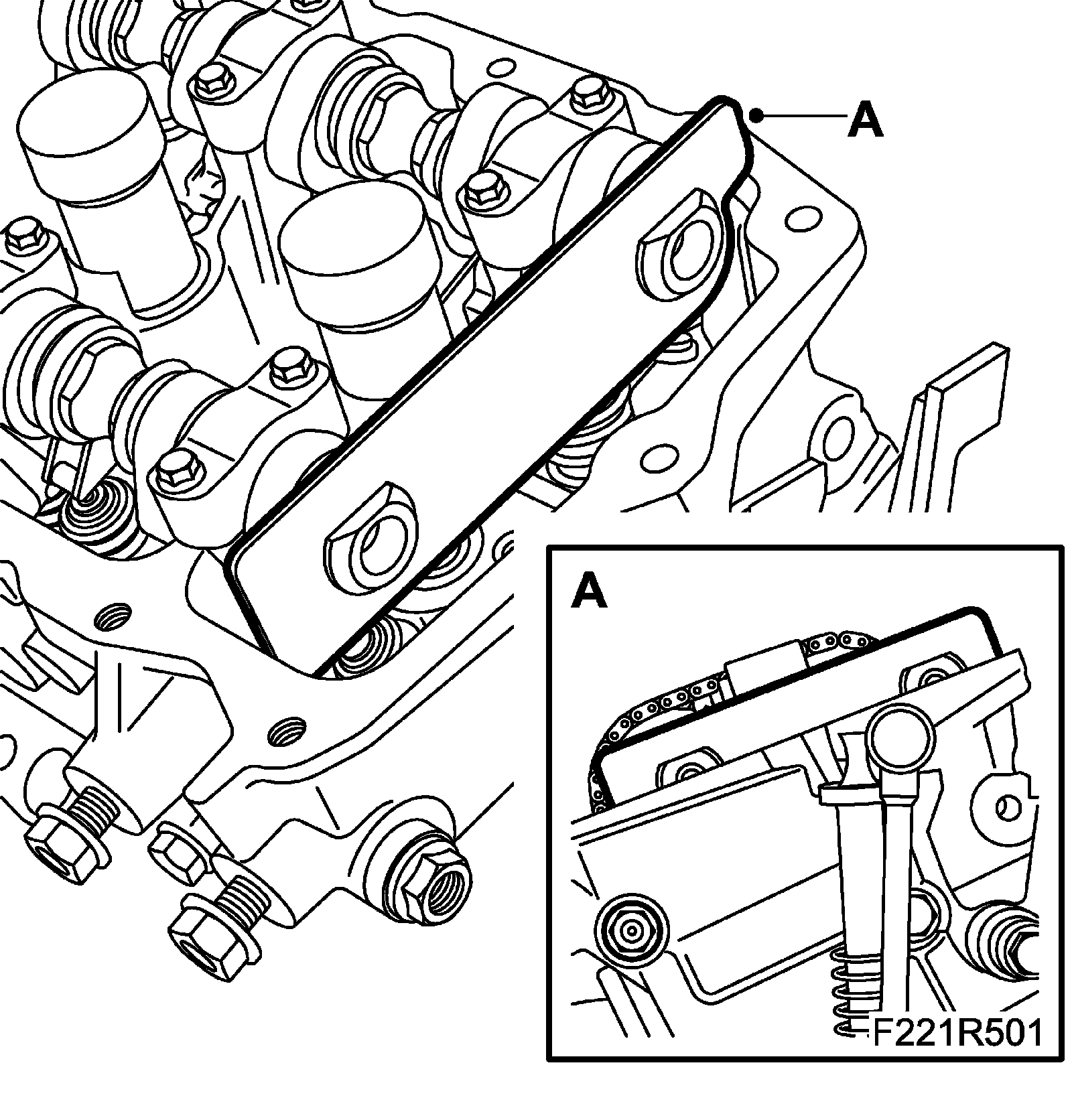 A

A

F221R501