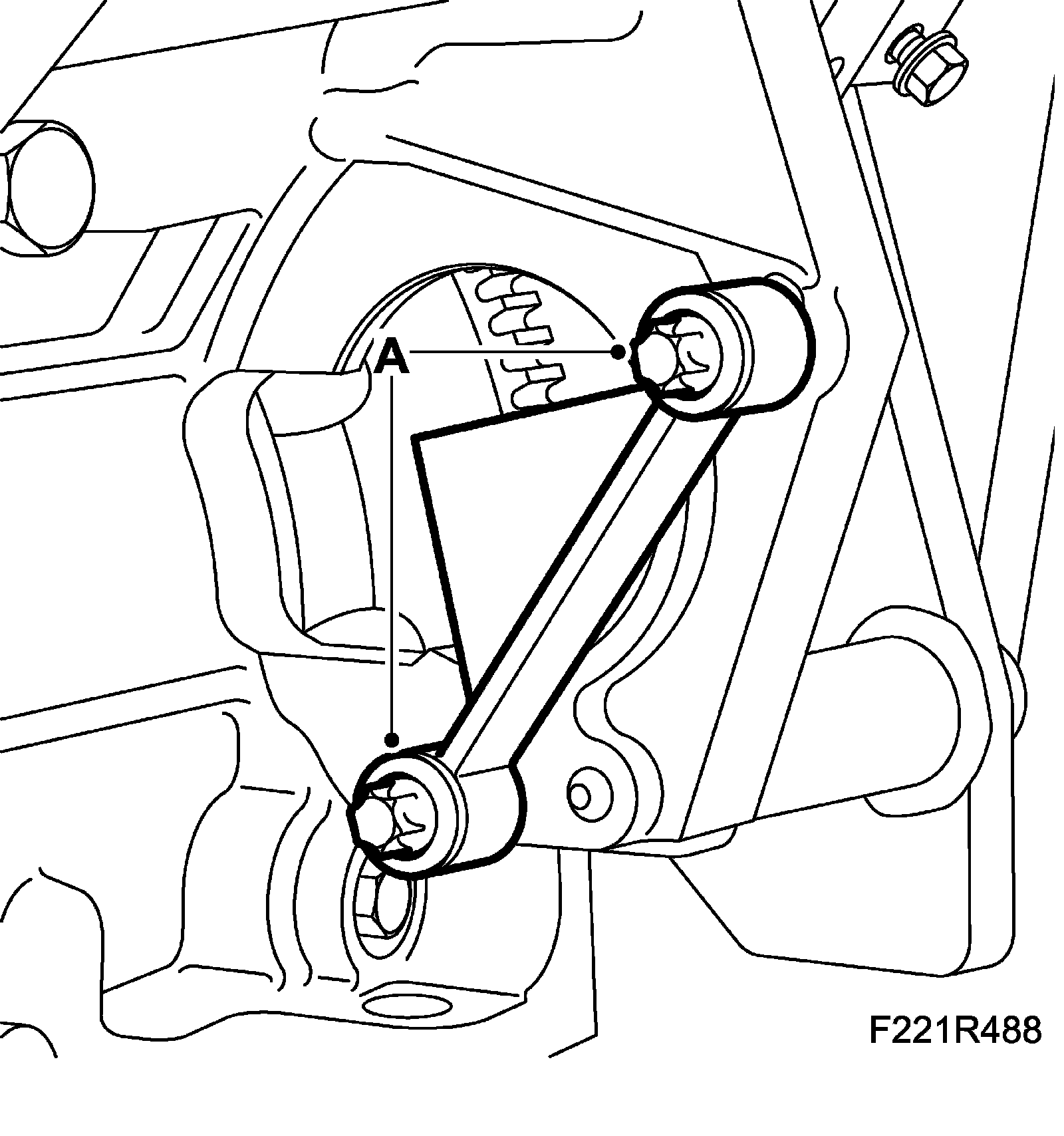 A

F221R488