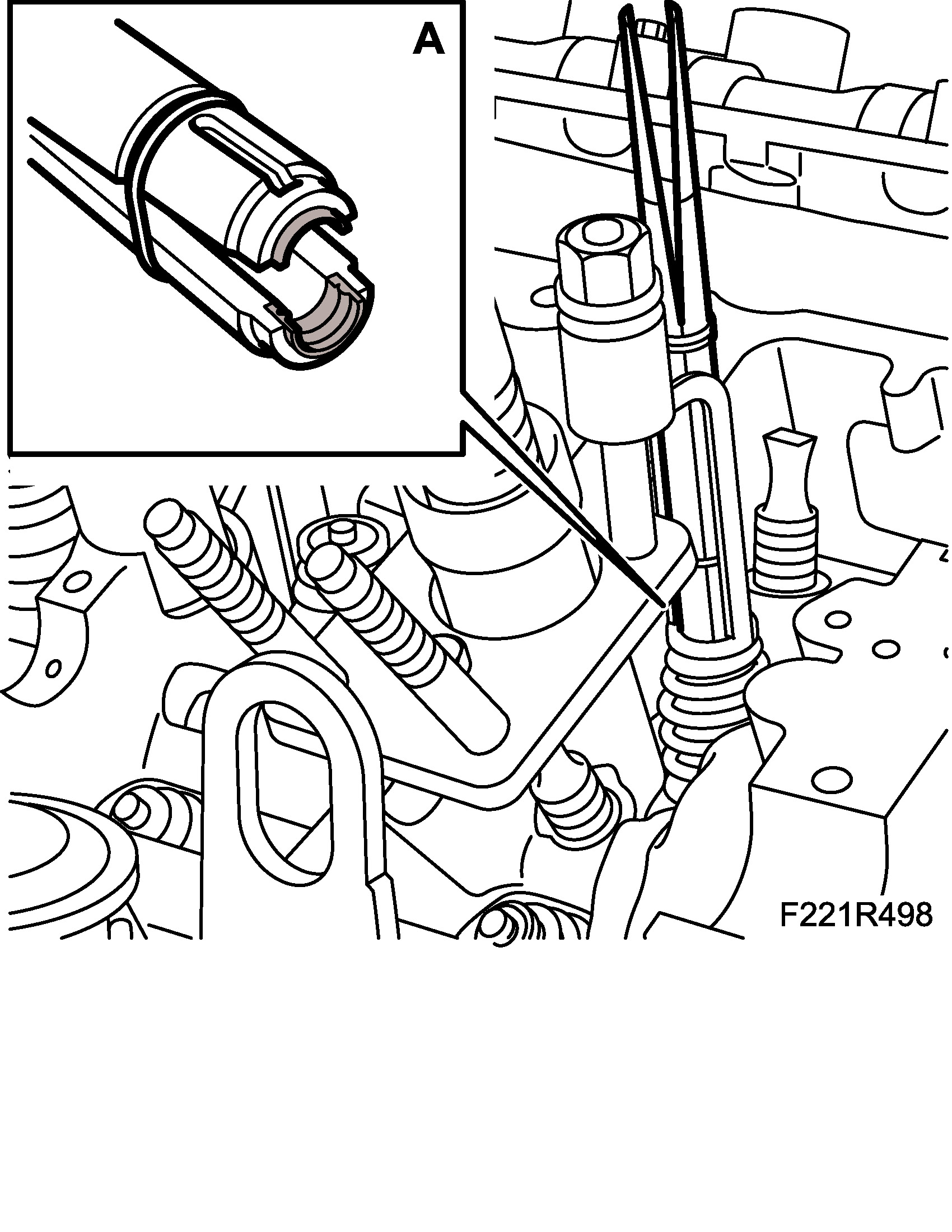 A

F221R498