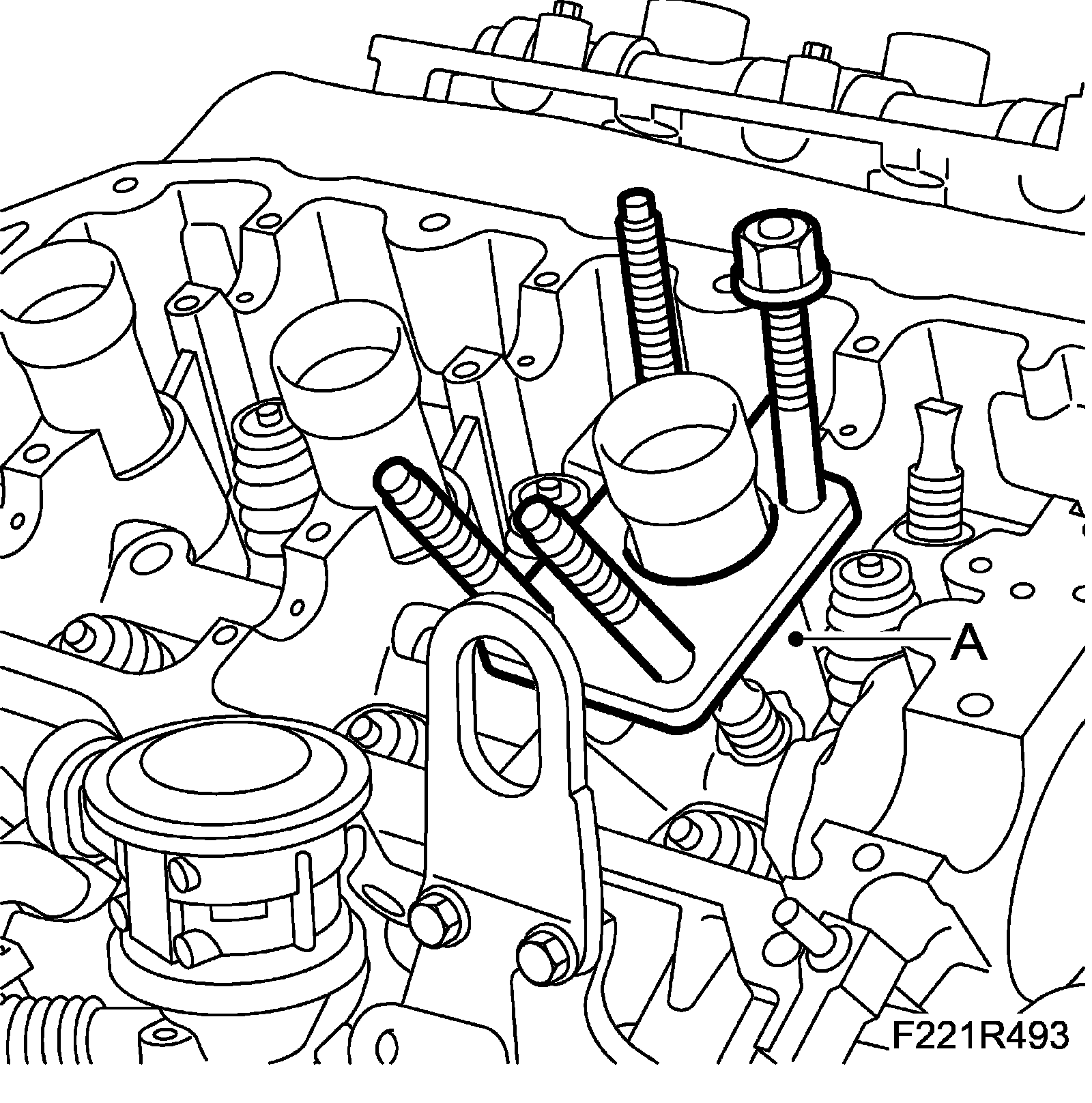 A

F221R493