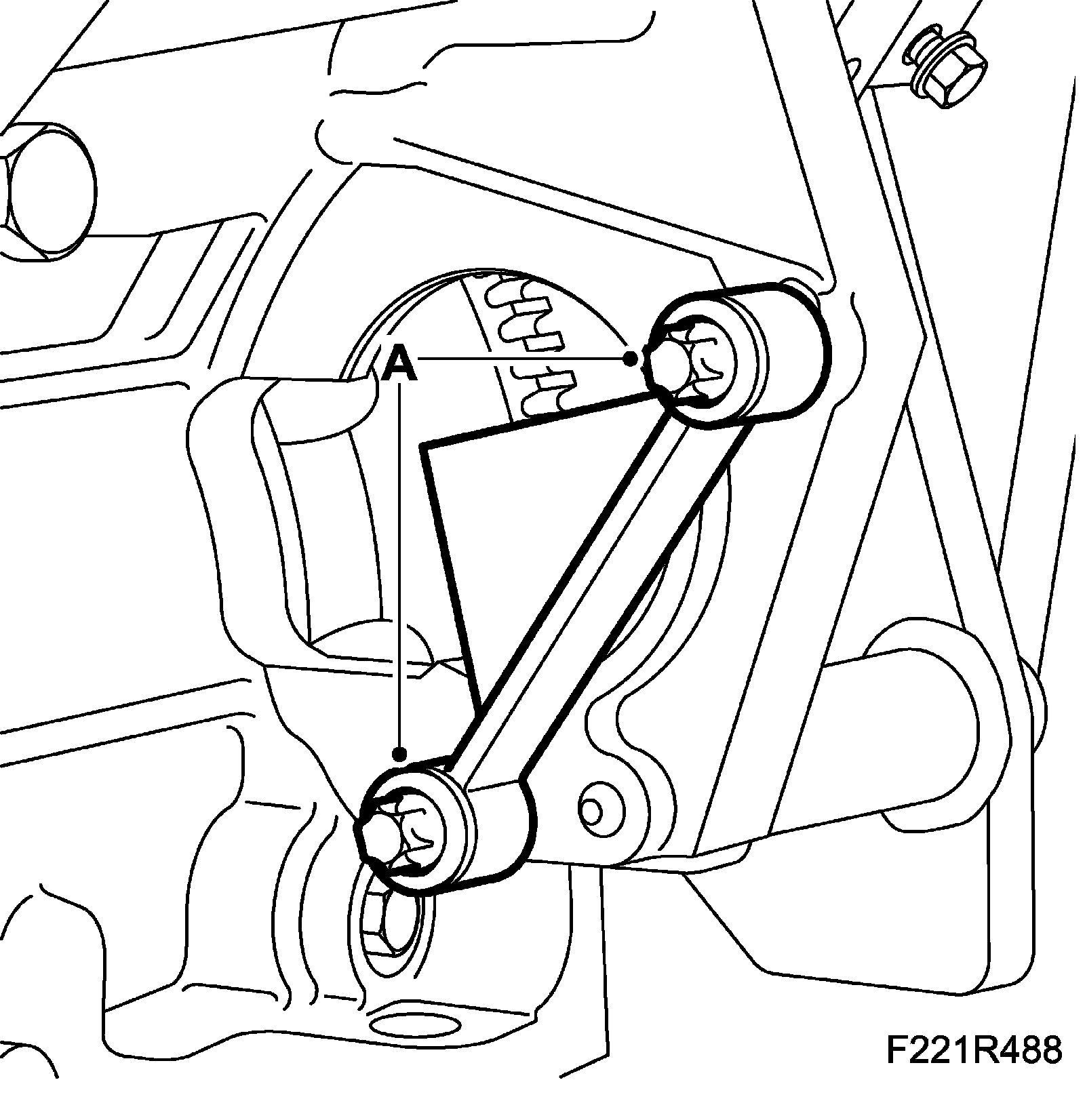 A

F221R488