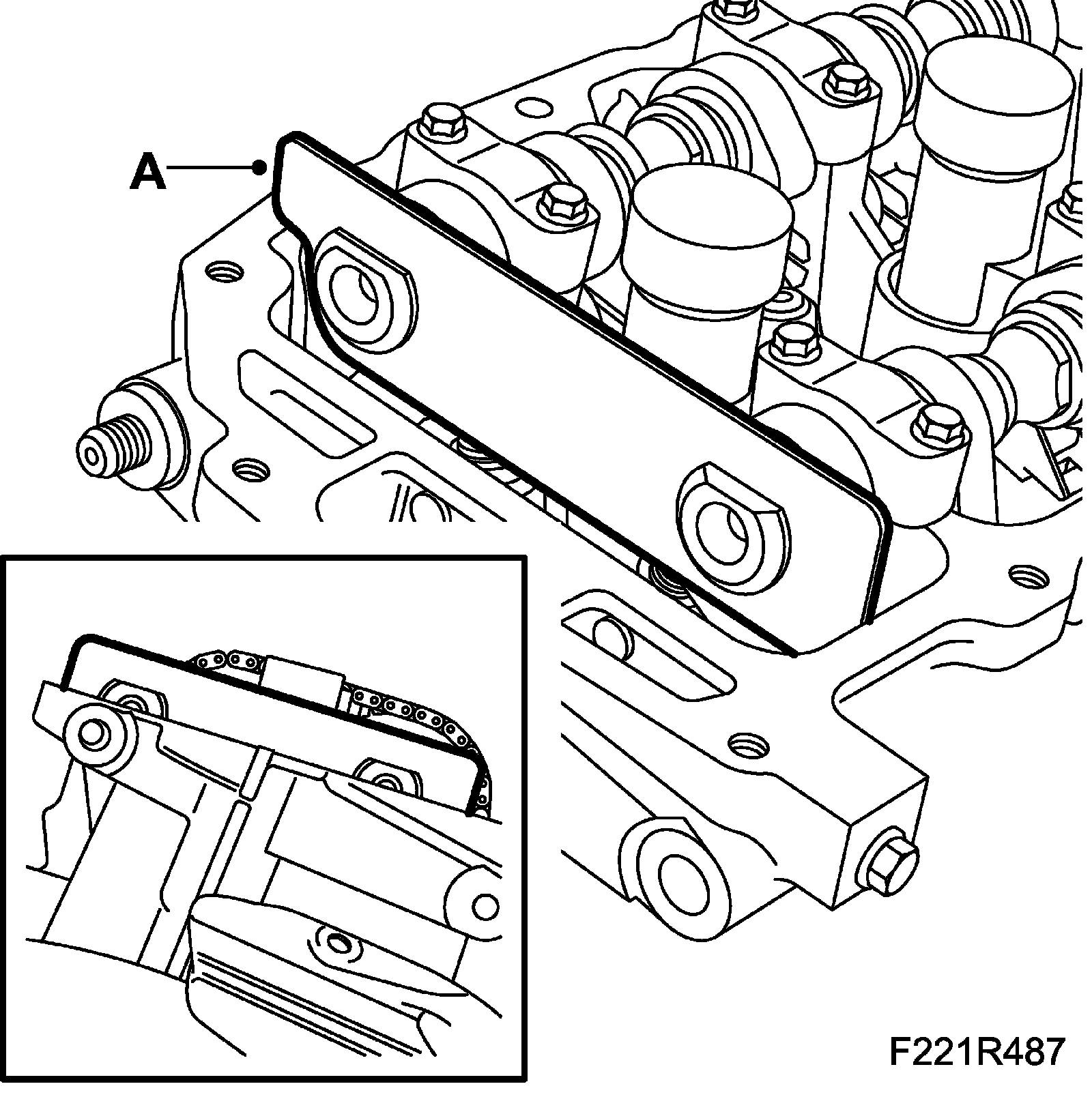 A

F221R487