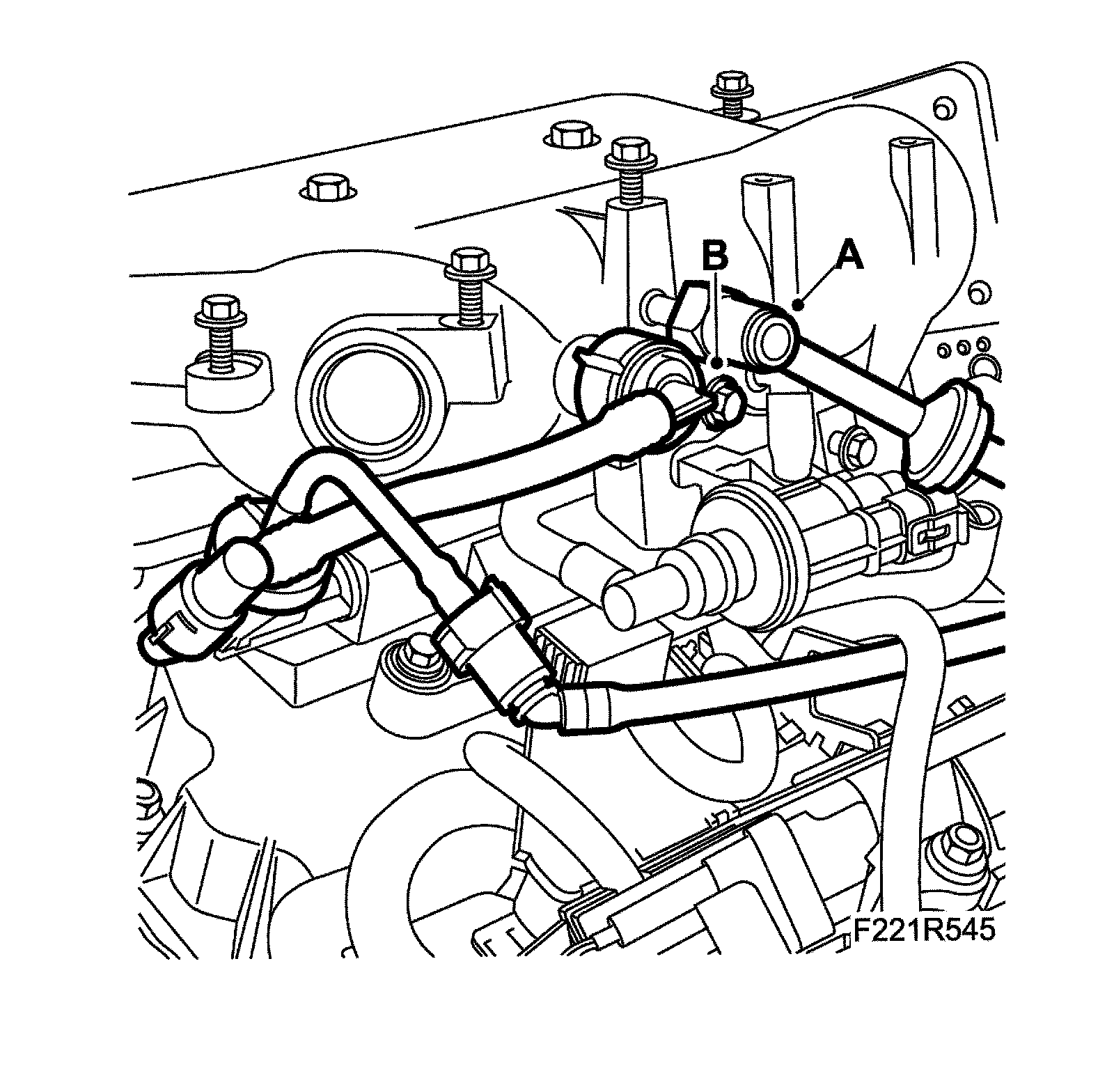 B
A
F221R545