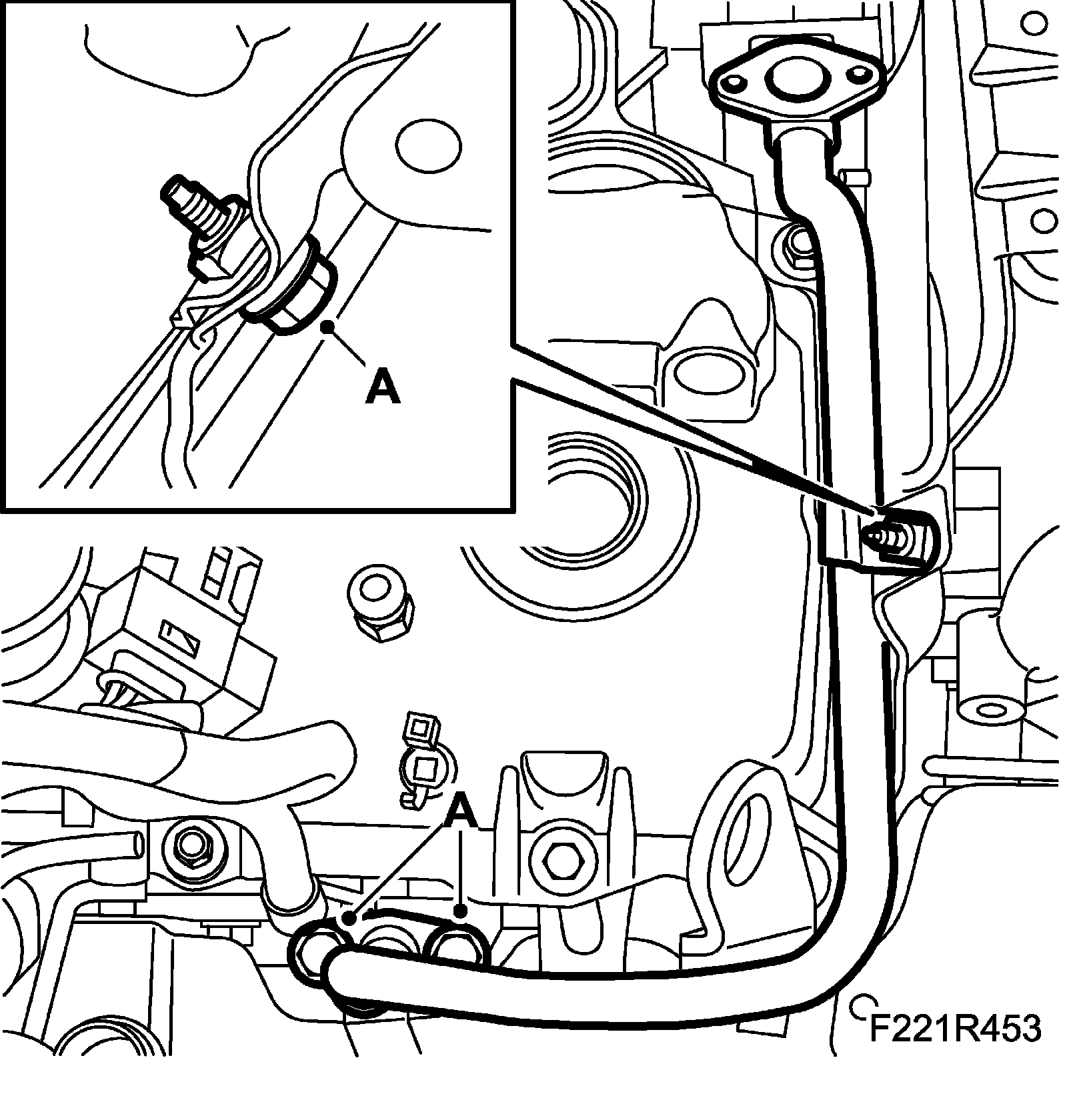 A

A

F221R453