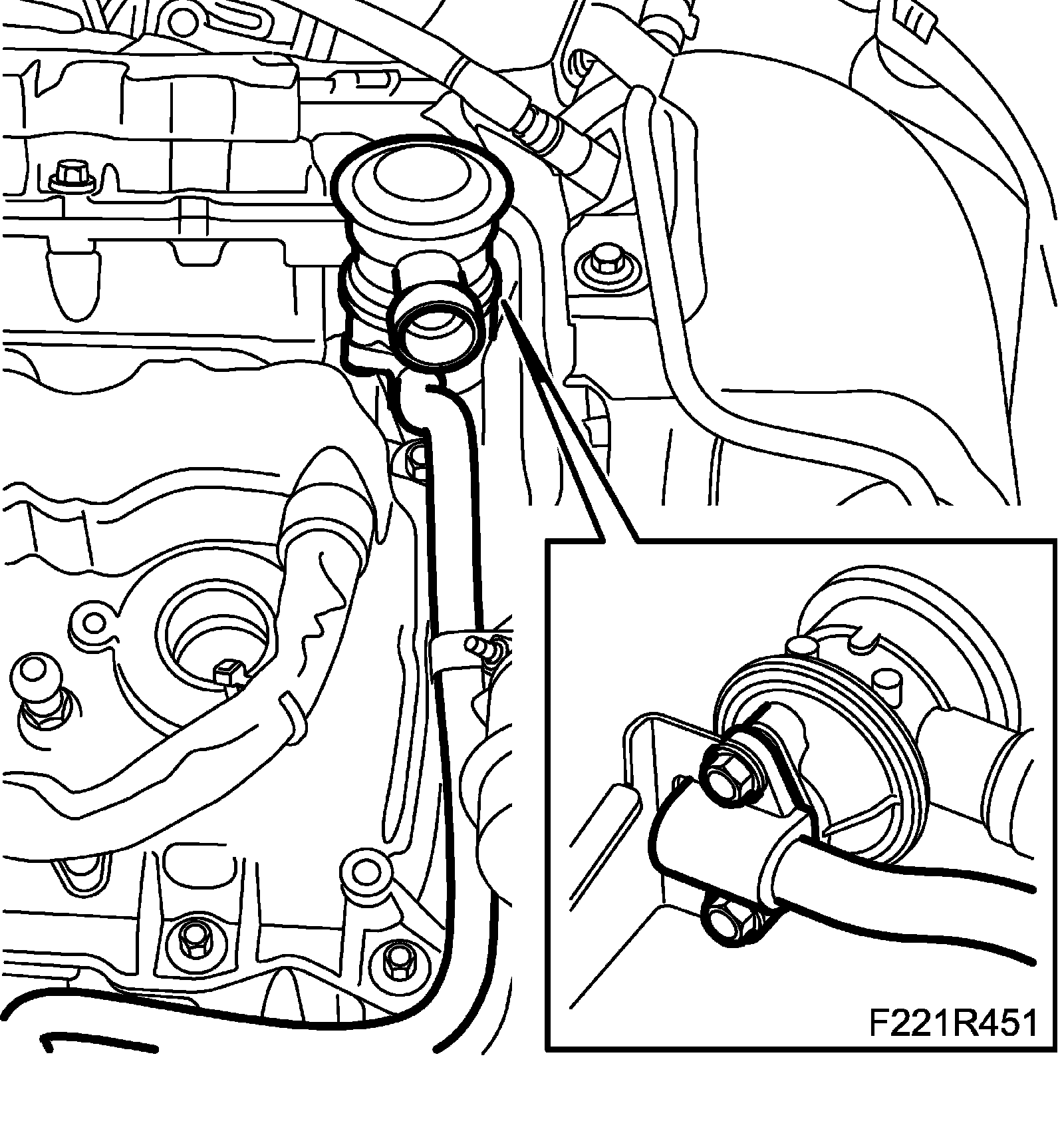 F221R451