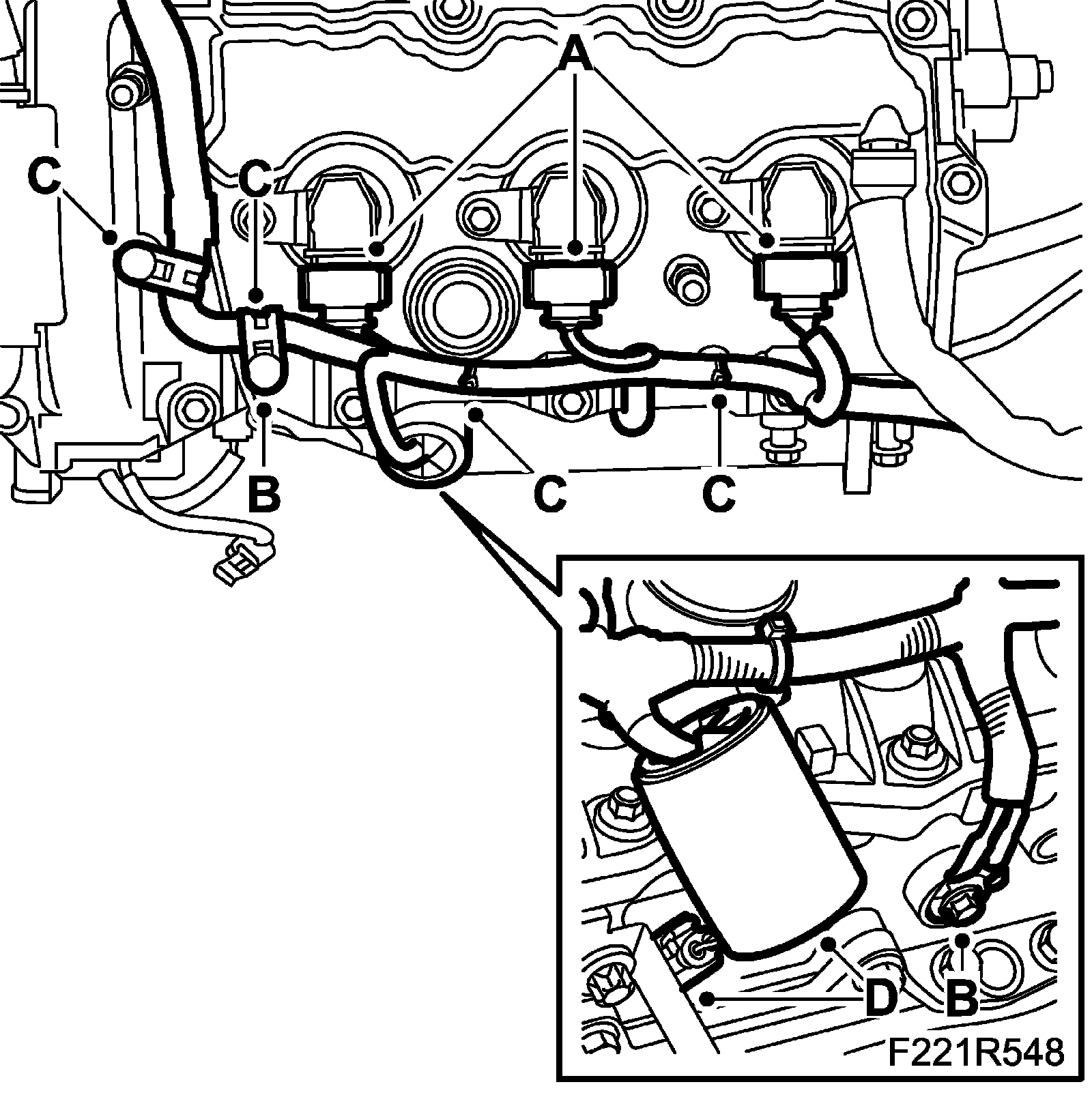 A
C
C
B
C
C
D
B
F221R548