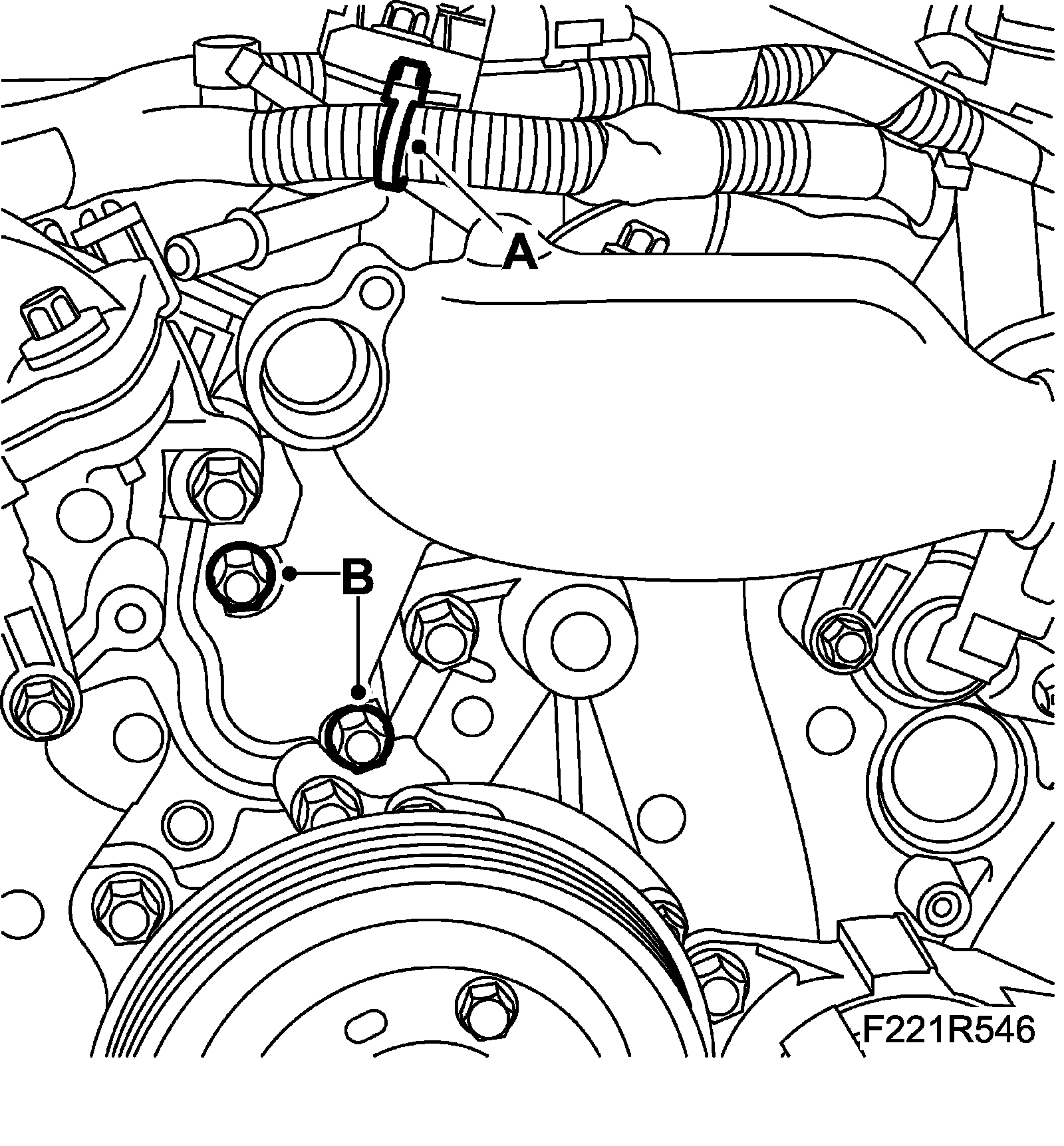 A

B

F221R546