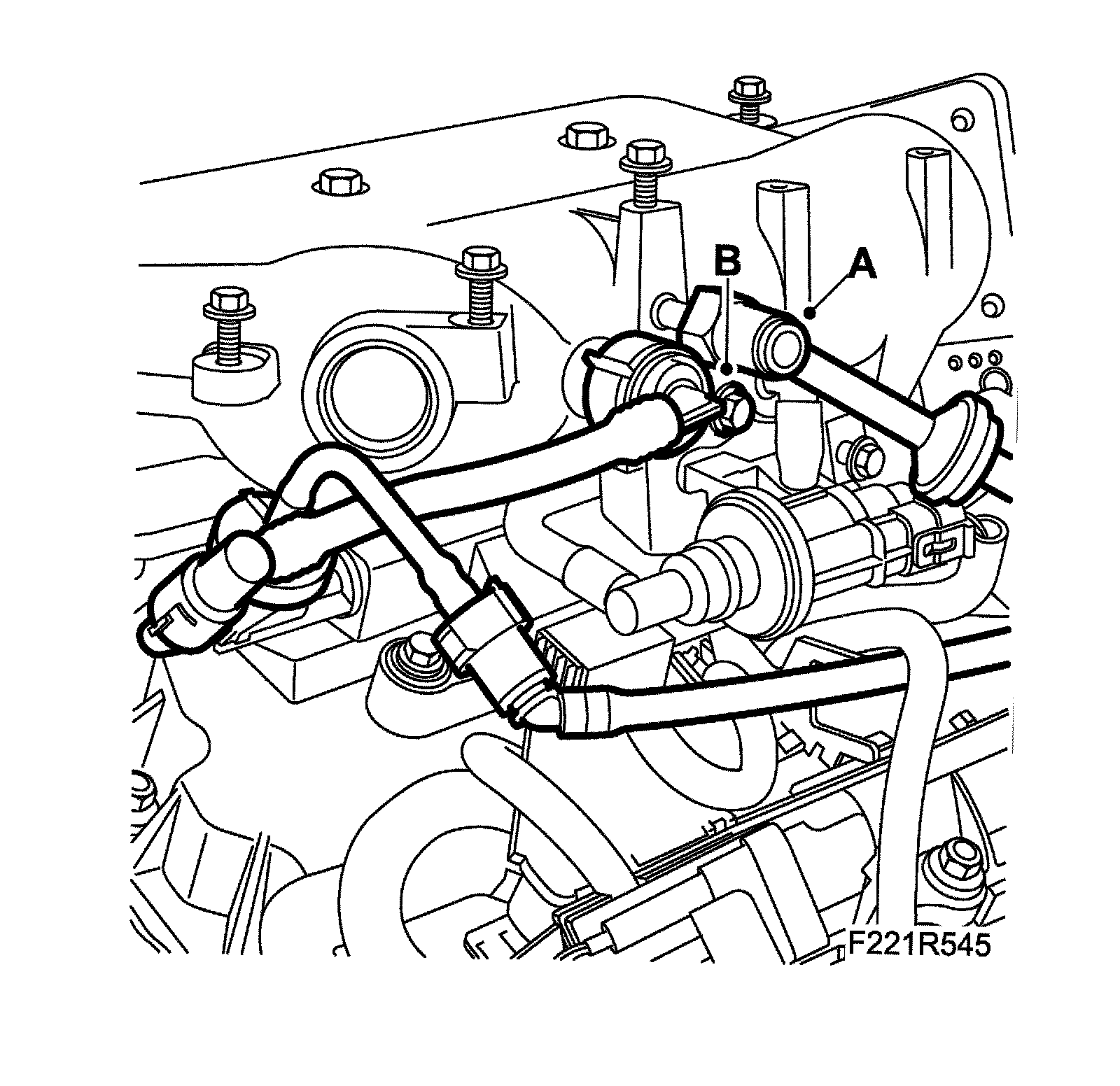 B
A
F221R545