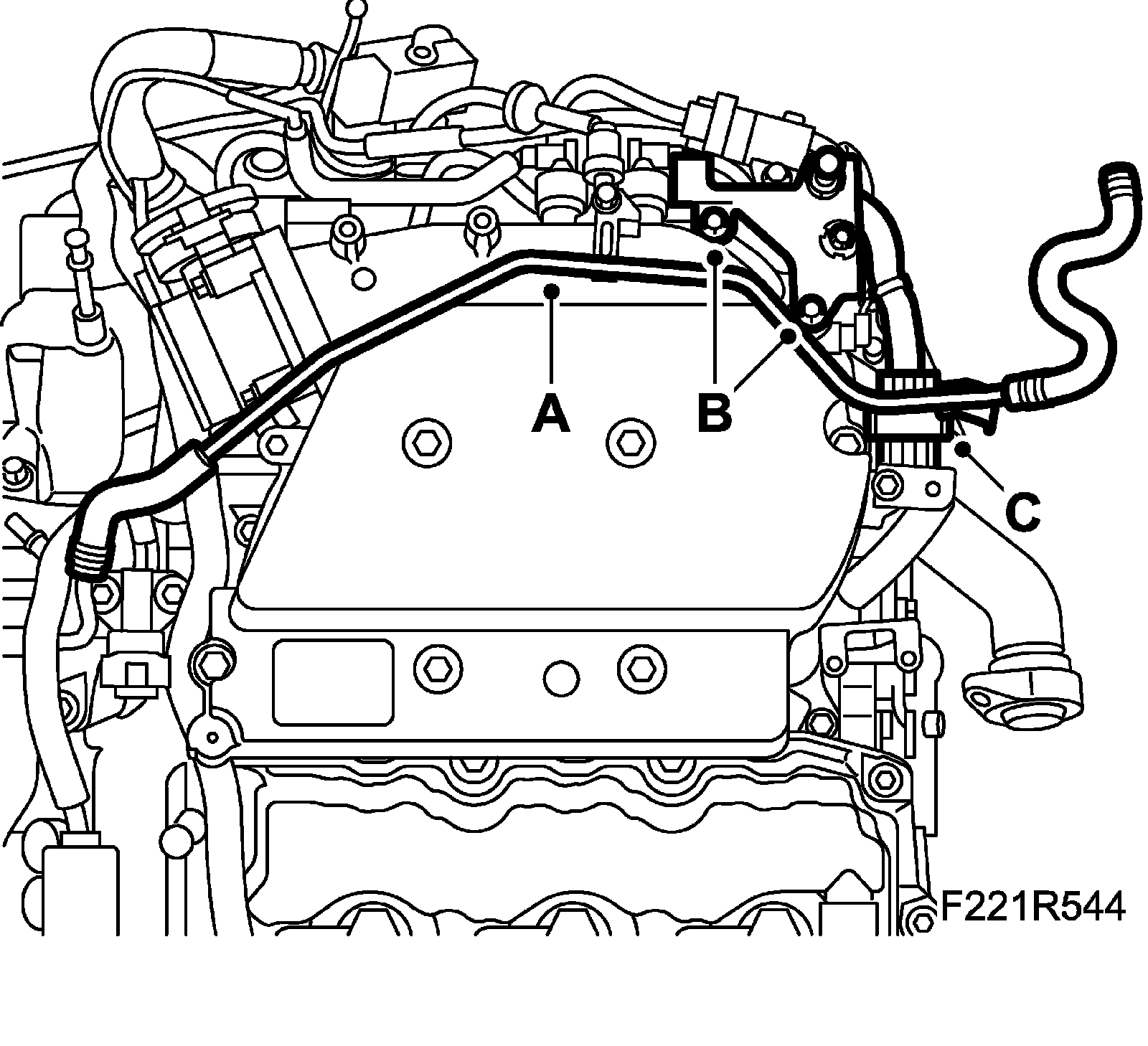 A
B
C
F221R544