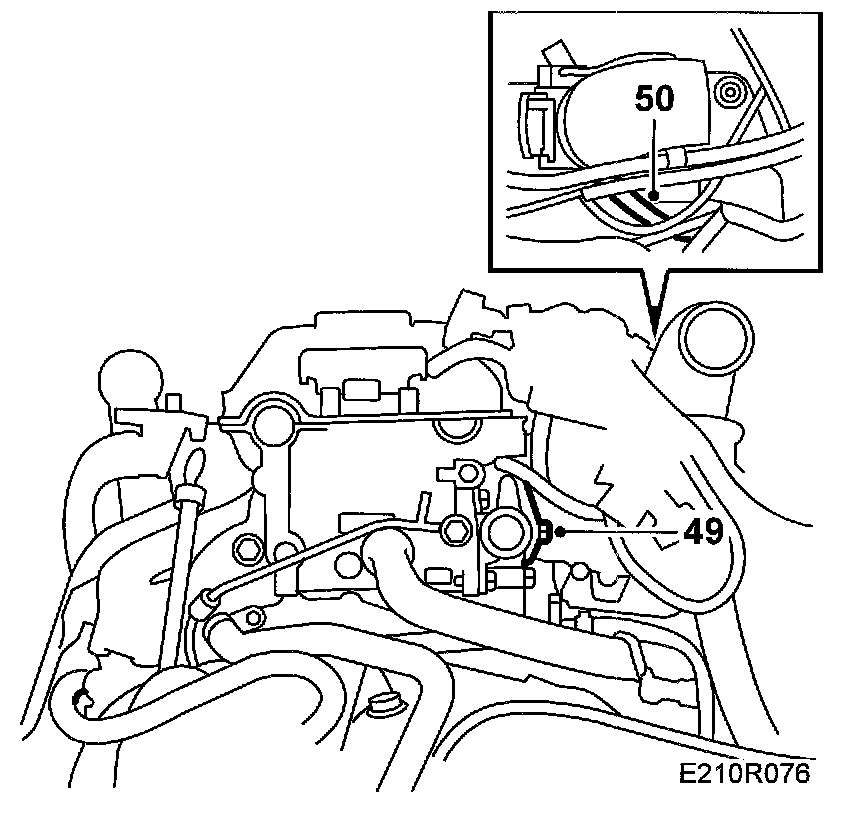 50

49

E210R076