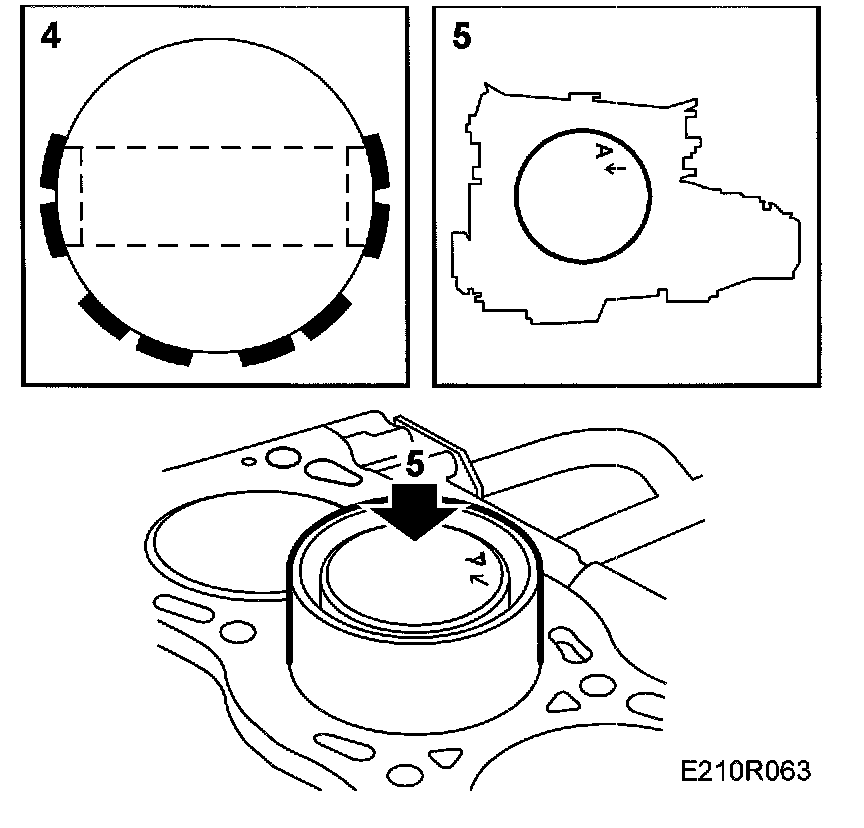 4

5

A

5

A

E210R063