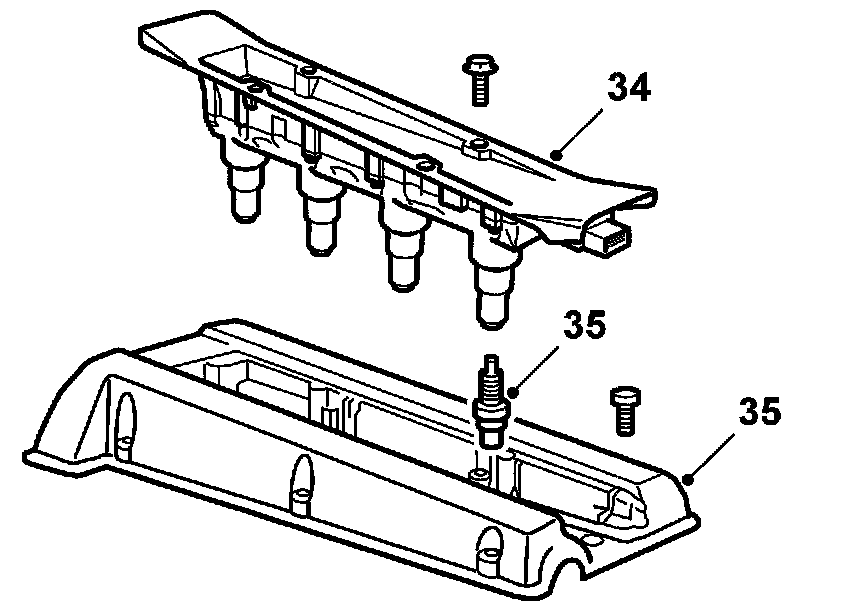 34
35
35