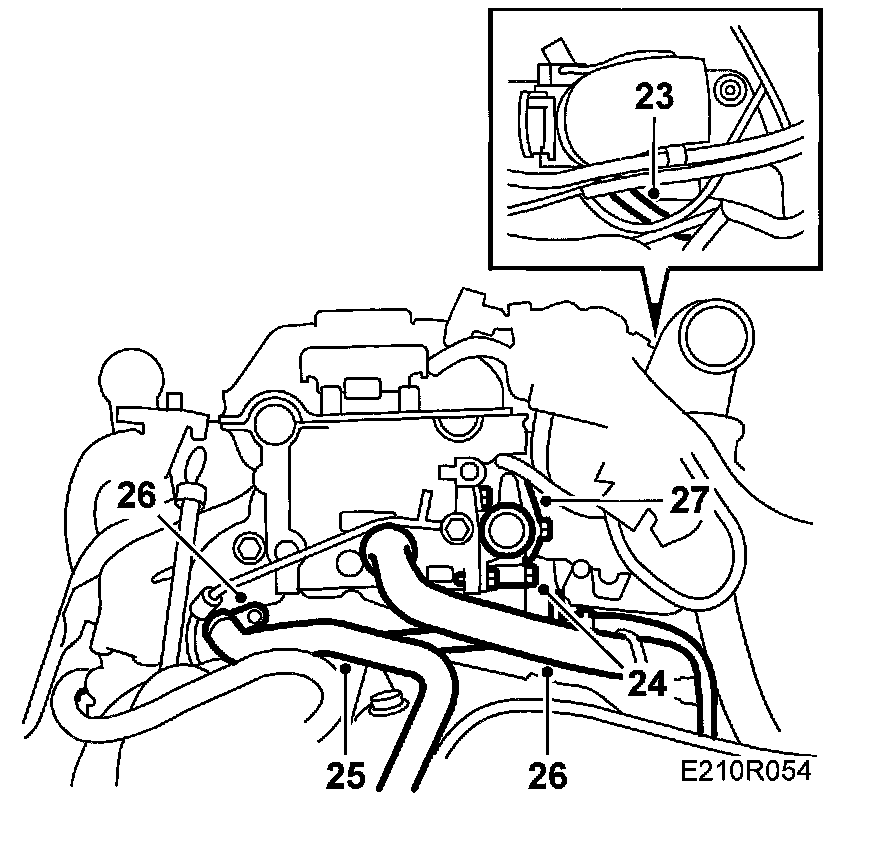 23

26

27

24

25

26

E210R054