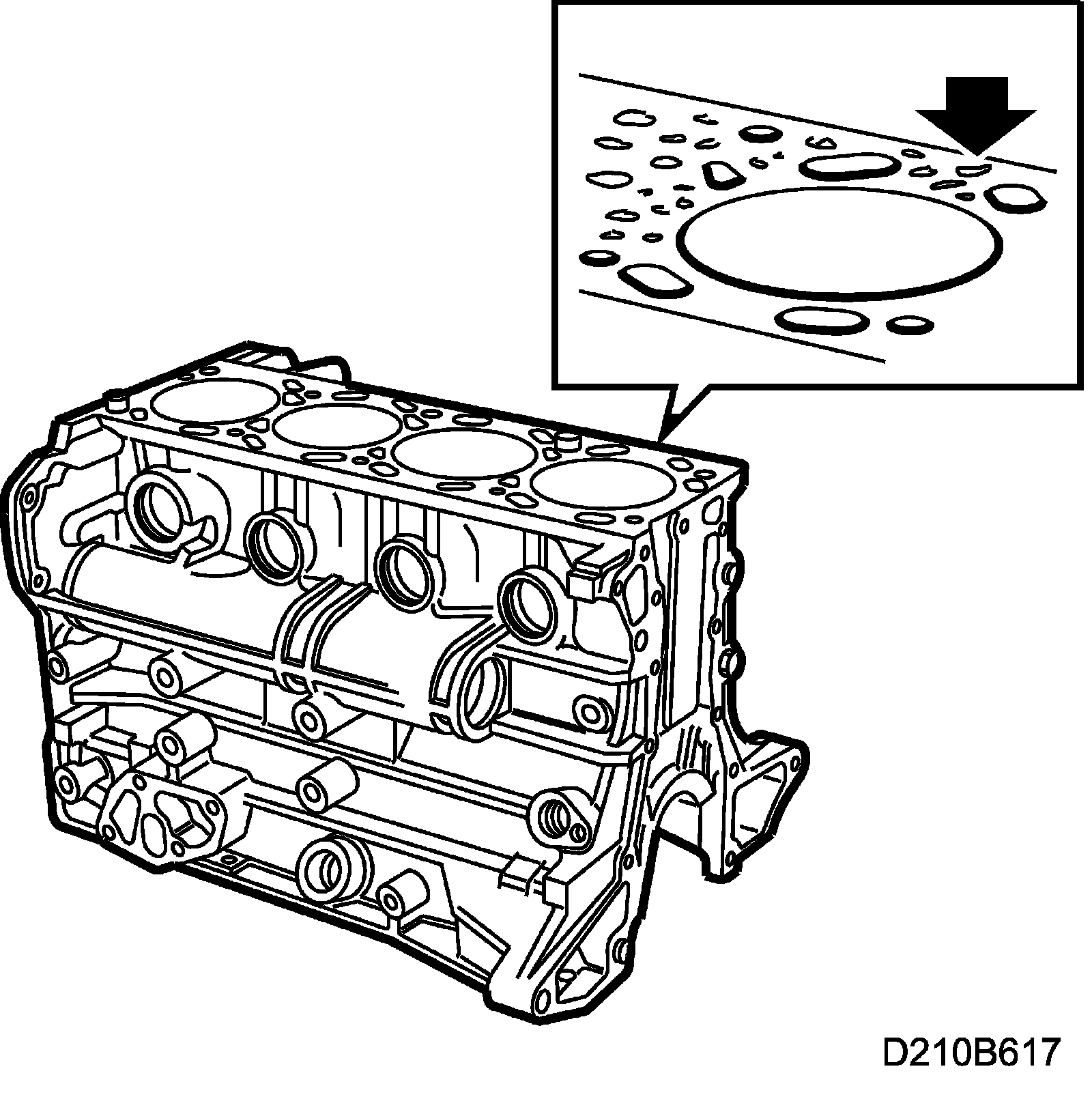 D210B617