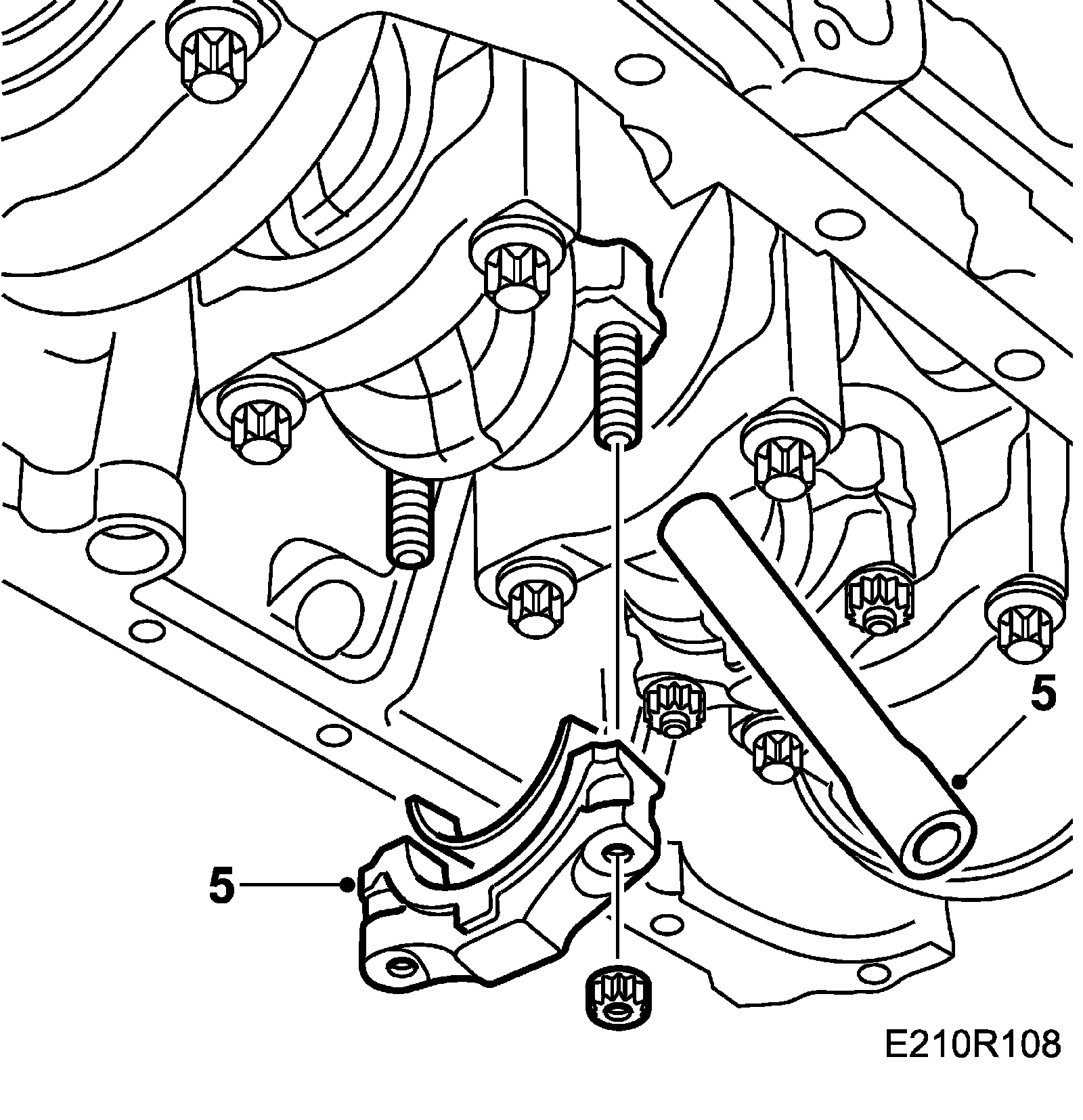 5

5

E210R108